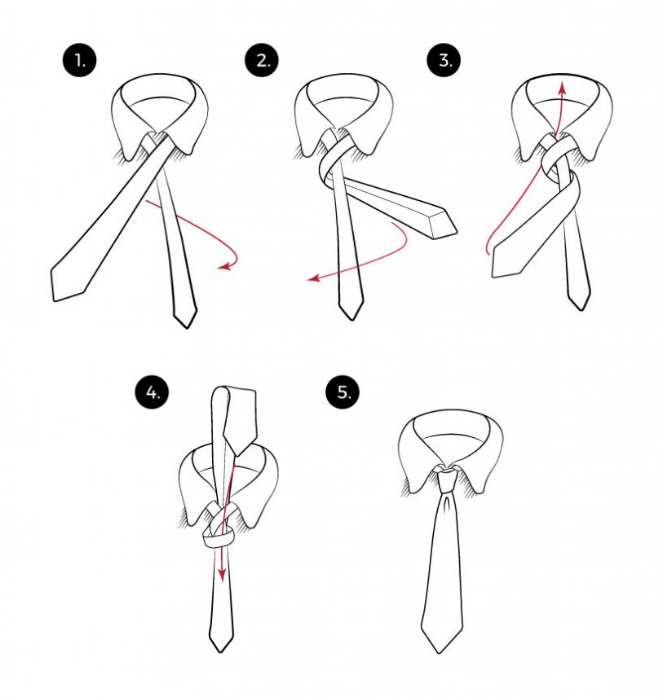 1.

2.

3.

4.

5.