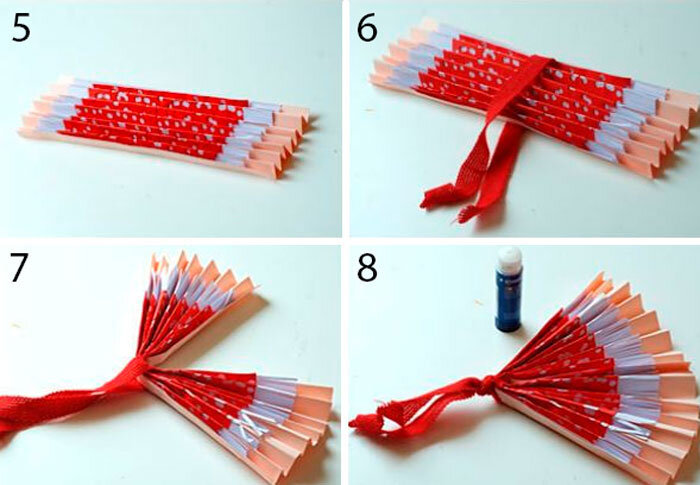 5

6

7

8