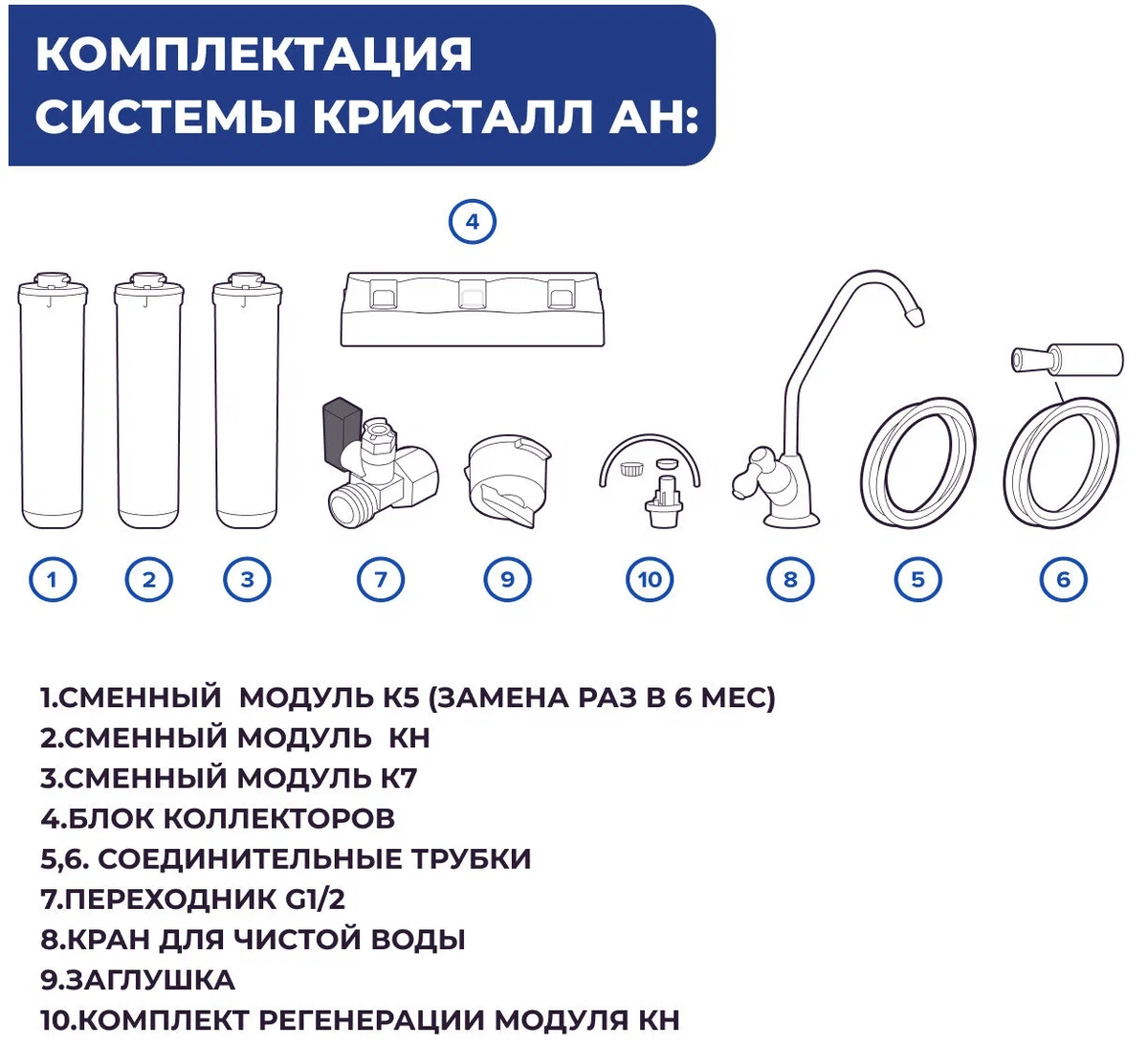 КОМПЛЕКТАЦИЯ СИСТЕМЫ КРИСТАЛЛ АН:

4

1 2 3 7 9 10 8 5 6

1.СМЕННЫЙ МОДУЛЬ К5 (ЗАМЕНА РАЗ В 6 МЕС)
2.СМЕННЫЙ МОДУЛЬ КН
3.СМЕННЫЙ МОДУЛЬ К7
4.БЛОК КОЛЛЕКТОРОВ
5,6. СОЕДИНИТЕЛЬНЫЕ ТРУБКИ
7.ПЕРЕХОДНИК G1/2
8.КРАН ДЛЯ ЧИСТОЙ ВОДЫ
9.ЗАГЛУШКА
10.КОМПЛЕКТ РЕГЕНЕРАЦИИ МОДУЛЯ КН