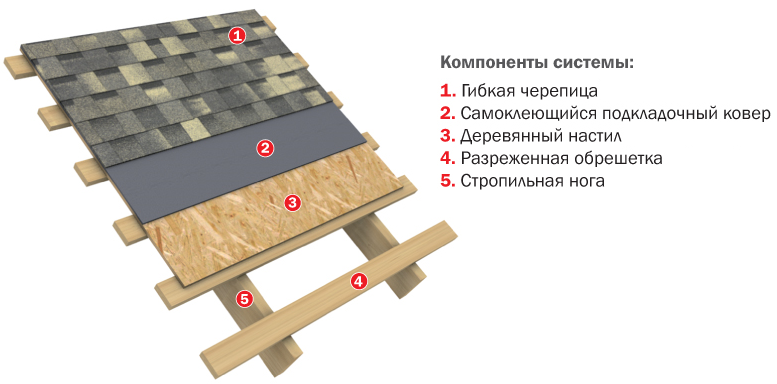 1
2
3
4
5

Компоненты системы:
1. Гибкая черепица
2. Самоклеющийся подкладочный ковер
3. Деревянный настил
4. Разреженная обрешетка
5. Стропильная нога