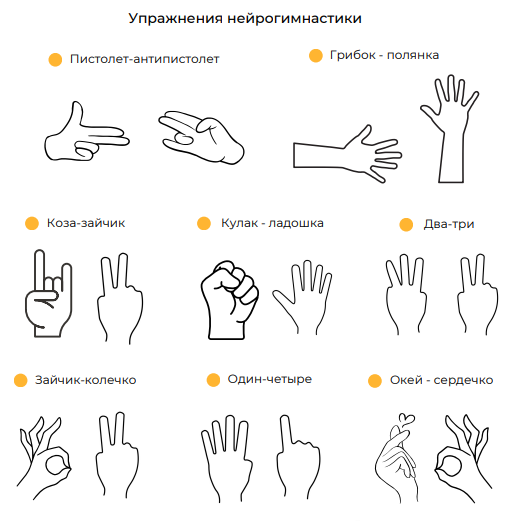 Упражнения нейрогимнастики

Пистолет-антипистолет

Грибок - полянка

Коза-зайчик

Кулак - ладошка

Два-три

Зайчик-колечко

Один-четыре

Окей - сердечко