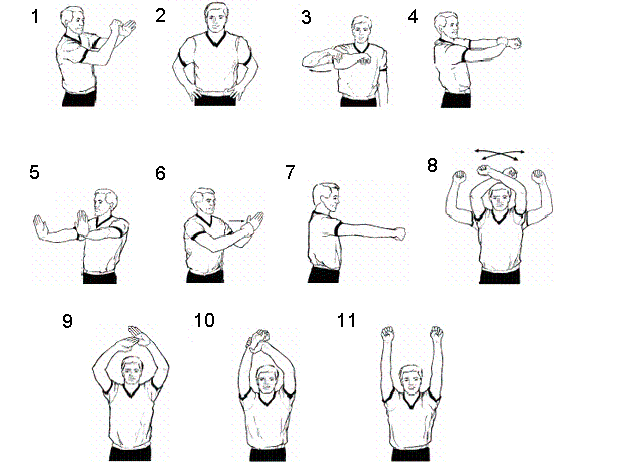 1 2 3 4

5 6 7 8

9 10 11