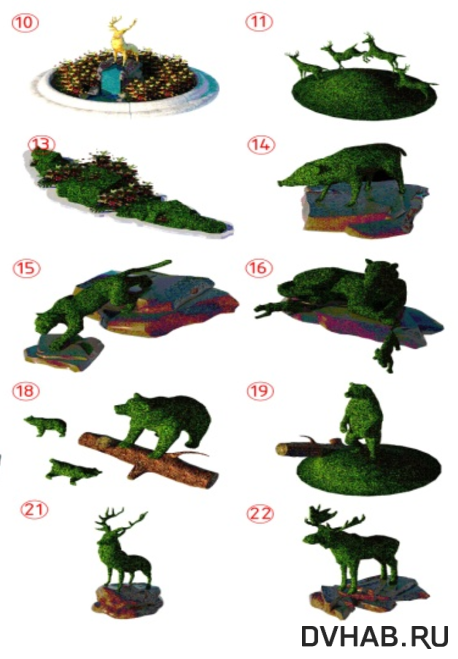 10
11
13
14
15
16
18
19
21
22
DVHAB.RU