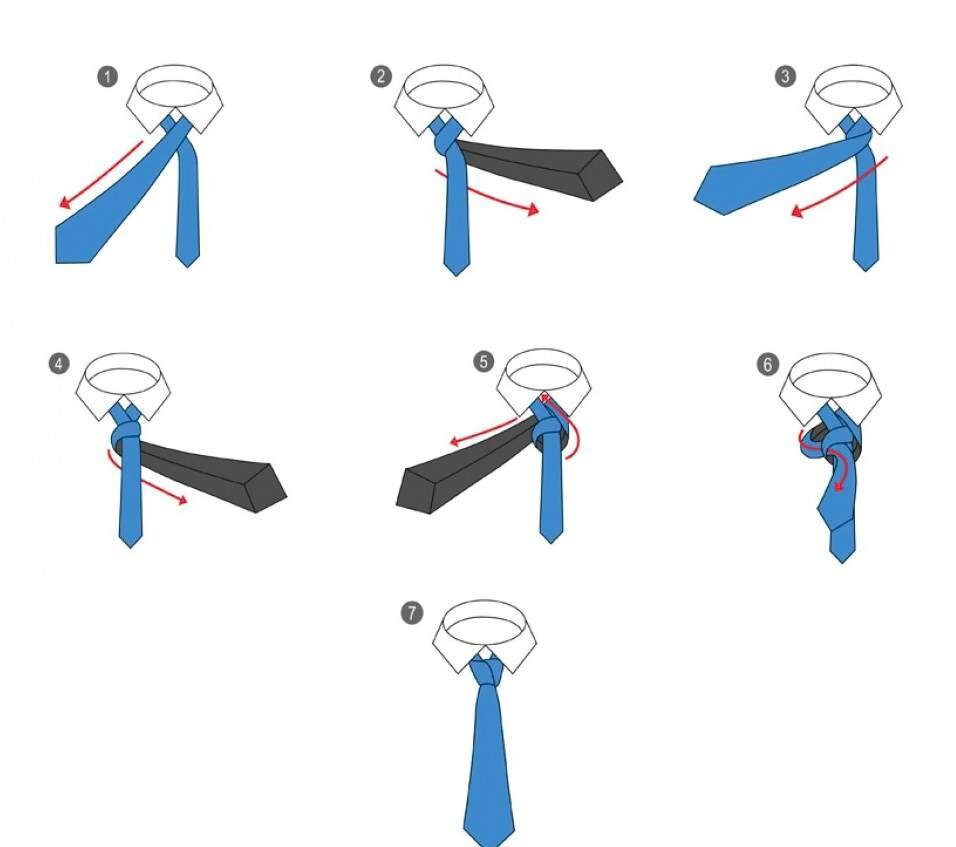 1
2
3
4
5
6
7