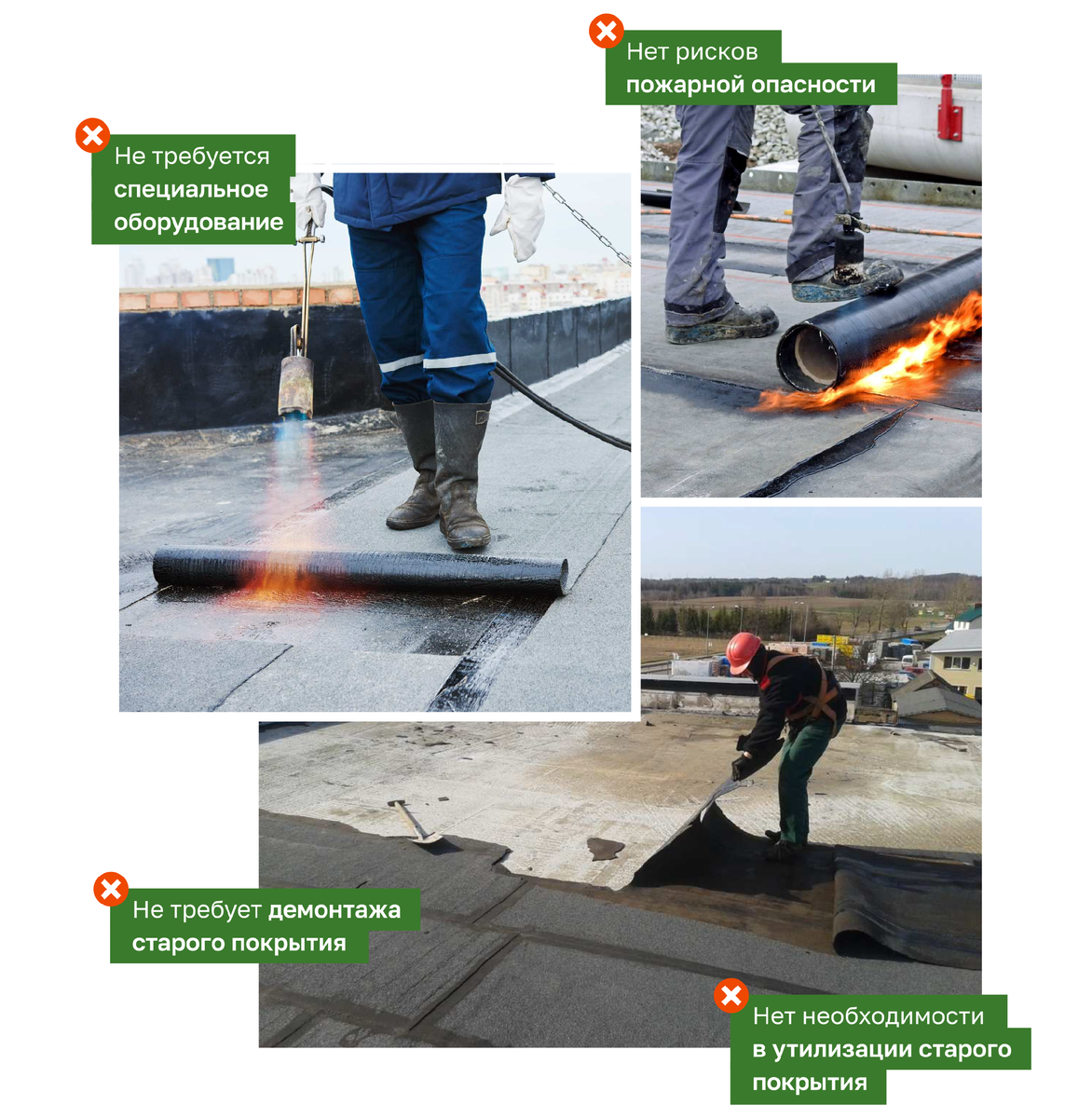 Нет рисков пожарной опасности

Не требуется специальное оборудование

Не требует демонтажа старого покрытия

Нет необходимости в утилизации старого покрытия