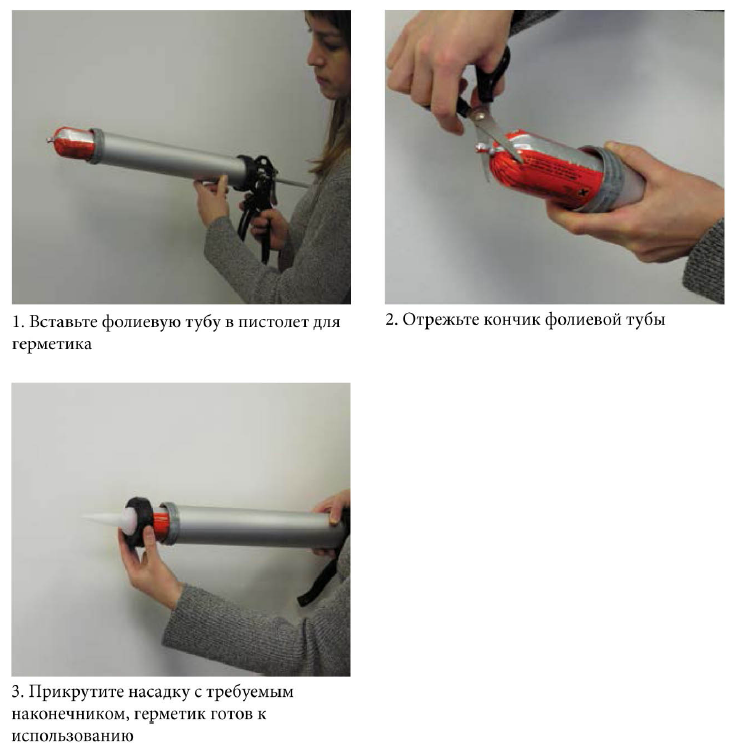 1. Вставьте фолиевую тубу в пистолет для герметика

2. Отрежьте кончик фолиевой тубы

3. Прикрутите насадку с требуемым наконечником, герметик готов к использованию