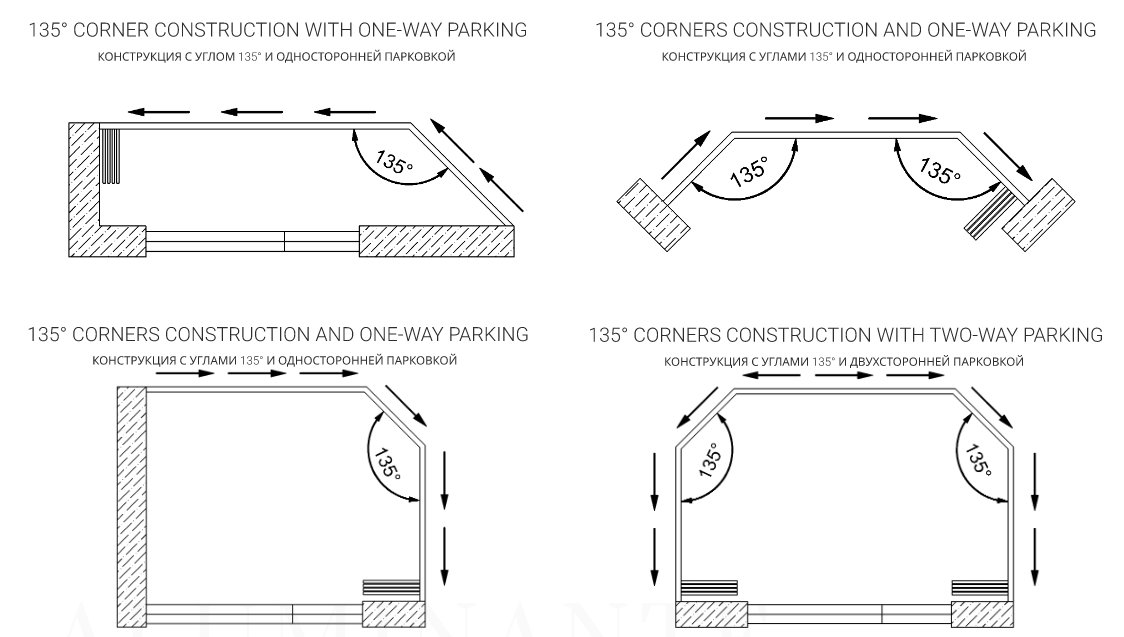 135° CORNER CONSTRUCTION WITH ONE-WAY PARKING
КОНСТРУКЦИЯ С УГЛОМ 135° И ОДНОСТОРОННЕЙ ПАРКОВКОЙ

135°

135° CORNERS CONSTRUCTION AND ONE-WAY PARKING
КОНСТРУКЦИЯ С УГЛАМИ 135° И ОДНОСТОРОННЕЙ ПАРКОВКОЙ

135°

135°

135° CORNERS CONSTRUCTION AND ONE-WAY PARKING
КОНСТРУКЦИЯ С УГЛАМИ 135° И ОДНОСТОРОННЕЙ ПАРКОВКОЙ

135°

135° CORNERS CONSTRUCTION WITH TWO-WAY PARKING
КОНСТРУКЦИЯ С УГЛАМИ 135° И ДВУХСТОРОННЕЙ ПАРКОВКОЙ

135°

135°