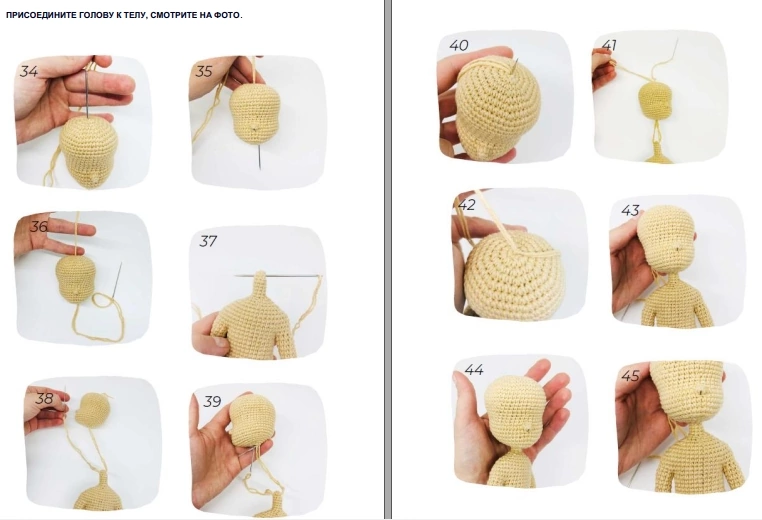 ПРИСОЕДИНИТЕ ГОЛОВУ К ТЕЛУ, СМОТРИТЕ НА ФОТО.

34

35

36

37

38

39

40

41

42

43

44

45