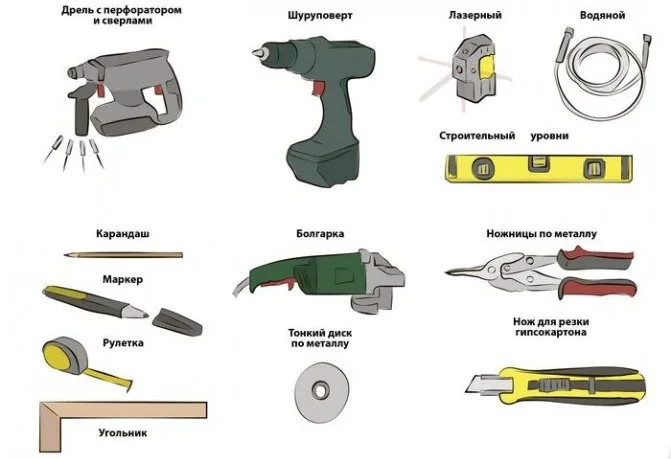 Дрель с перфоратором и сверлами

Шуруповерт

Лазерный

Водяной

Строительный уровни

Карандаш

Маркер

Рулетка

Угольник

Болгарка

Тонкий диск по металлу

Ножницы по металлу

Нож для резки гипсокартона