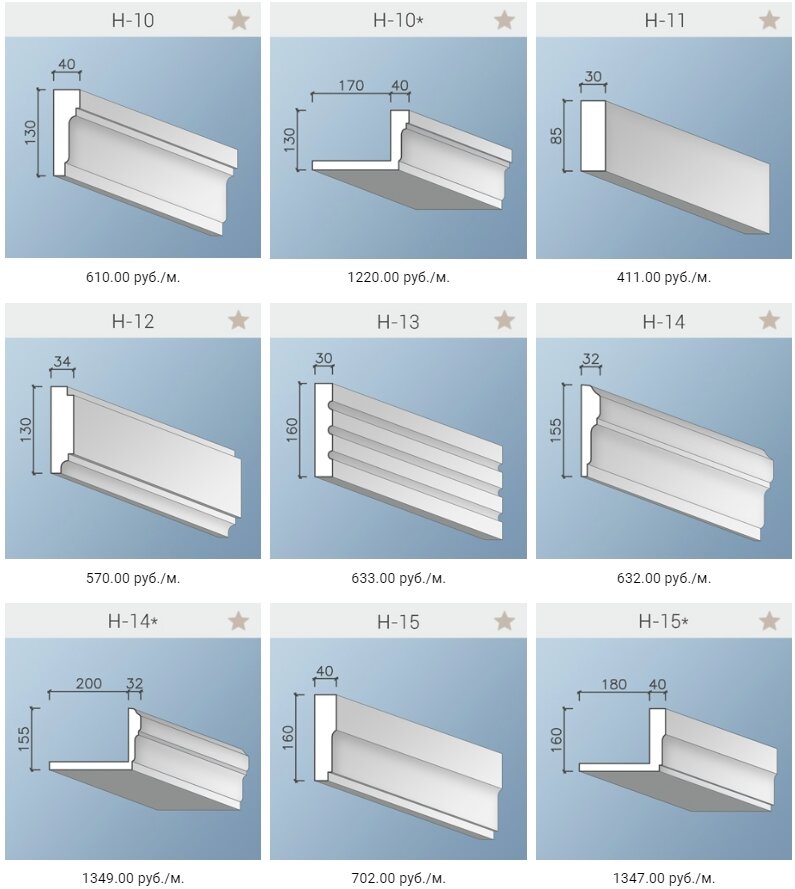 Н-10

40

130

610.00 руб./м.

Н-10*

170 40

130

1220.00 руб./м.

Н-11

30

85

411.00 руб./м.

Н-12

34

130

570.00 руб./м.

Н-13

30

160

633.00 руб./м.

Н-14

32

155

632.00 руб./м.

Н-14*

200 32

155

1349.00 руб./м.

Н-15

40

160

702.00 руб./м.

Н-15*

180 40

160

1347.00 руб./м.