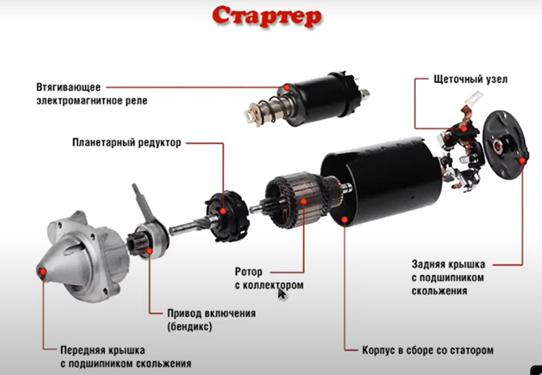 Стартер

Втягивающее электромагнитное реле

Щеточный узел

Планетарный редуктор

Ротор с коллектором

Задняя крышка с подшипником скольжения

Привод включения (бендикс)

Передняя крышка с подшипником скольжения

Корпус в сборе со статором