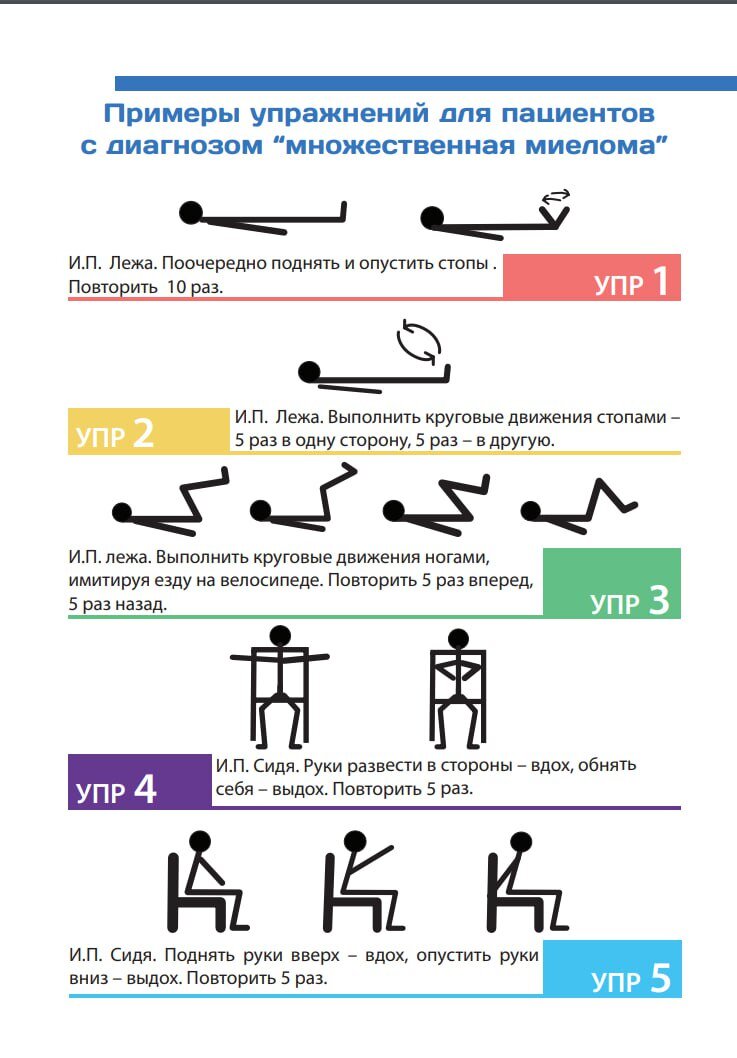 Примеры упражнений для пациентов с диагнозом “множественная миелома”

И.П. Лежа. Поочередно поднять и опустить стопы . Повторить 10 раз.

УПР 1

УПР 2

И.П. Лежа. Выполнить круговые движения стопами – 5 раз в одну сторону, 5 раз – в другую.

И.П. лежа. Выполнить круговые движения ногами, имитируя езду на велосипеде. Повторить 5 раз вперед, 5 раз назад.

УПР 3

УПР 4

И.П. Сидя. Руки развести в стороны – вдох, обнять себя – выдох. Повторить 5 раз.

И.П. Сидя. Поднять руки вверх – вдох, опустить руки вниз – выдох. Повторить 5 раз.

УПР 5