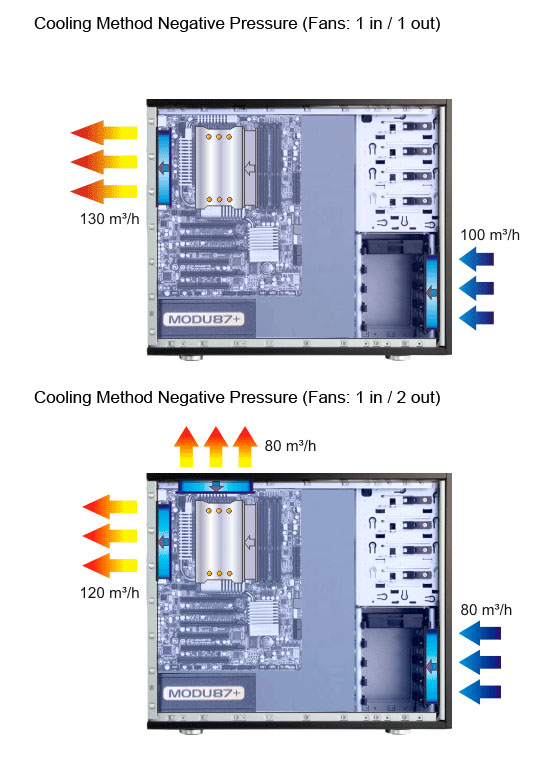 Cooling Method Negative Pressure (Fans: 1 in / 1 out)

130 m³/h

100 m³/h

MODU87+

Cooling Method Negative Pressure (Fans: 1 in / 2 out)

80 m³/h

120 m³/h

80 m³/h

MODU87+