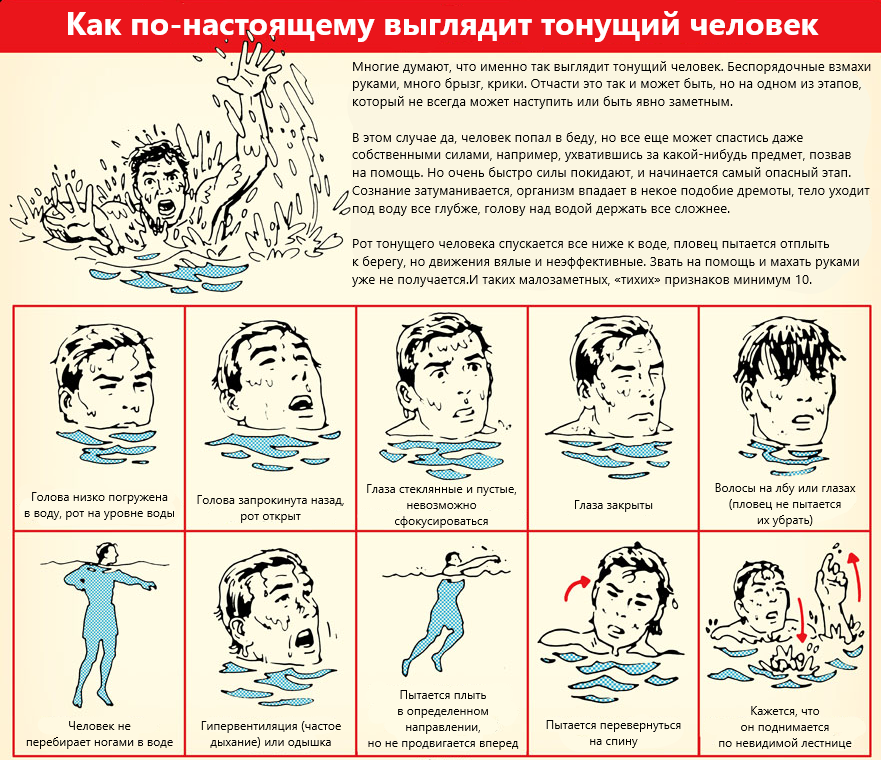 Как по-настоящему выглядит тонущий человек

Многие думают, что именно так выглядит тонущий человек. Беспорядочные взмахи руками, много брызг, крики. Отчасти это так и может быть, но на одном из этапов, который не всегда может наступить или быть явно заметным.

В этом случае да, человек попал в беду, но все еще может спастись даже собственными силами, например, ухватившись за какой-нибудь предмет, позвав на помощь. Но очень быстро силы покидают, и начинается самый опасный этап. Сознание затуманивается, организм впадает в некое подобие дремоты, тело уходит под воду все глубже, голову над водой держать все сложнее.

Рот тонущего человека спускается все ниже к воде, пловец пытается отплыть к берегу, но движения вялые и неэффективные. Звать на помощь и махать руками уже не получается.И таких малозаметных, «тихих» признаков минимум 10.

Голова низко погружена в воду, рот на уровне воды

Голова запрокинута назад, рот открыт

Глаза стеклянные и пустые, невозможно сфокусироваться

Глаза закрыты

Волосы на лбу или глазах (пловец не пытается их убрать)

Человек не перебирает ногами в воде

Гипервентиляция (частое дыхание) или одышка

Пытается плыть в определенном направлении, но не продвигается вперед

Пытается перевернуться на спину

Кажется, что он поднимается по невидимой лестнице