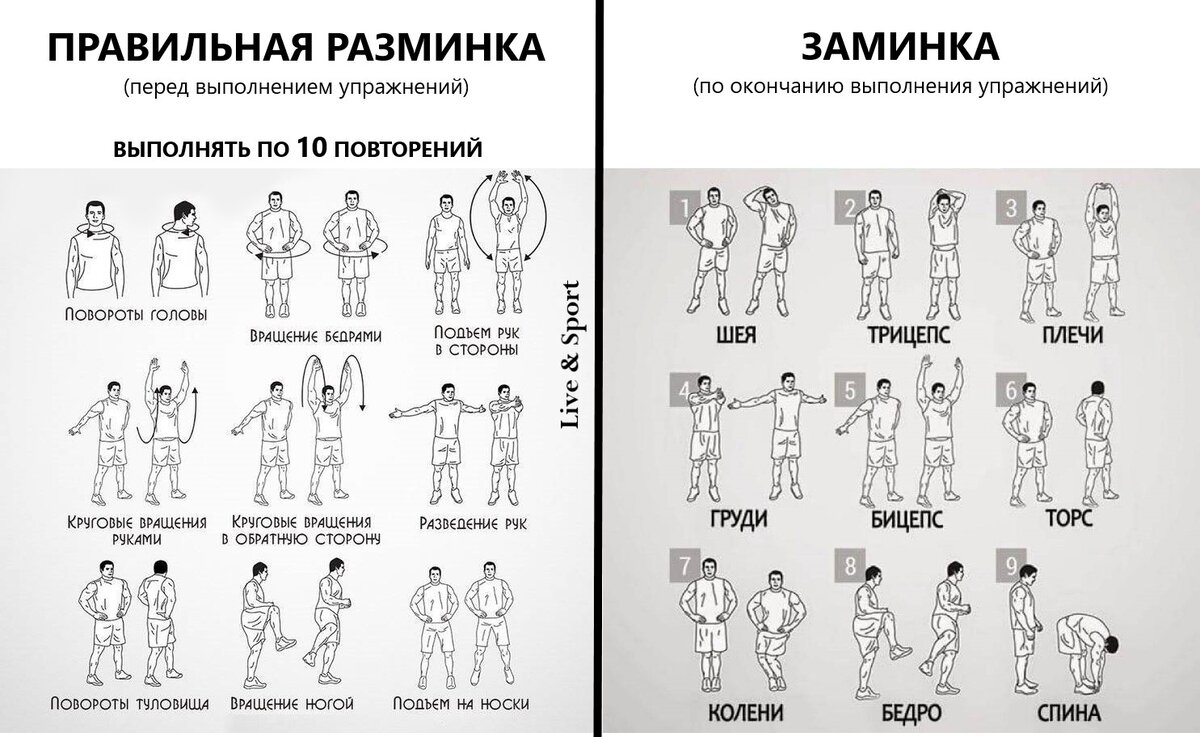 ПРАВИЛЬНАЯ РАЗМИНКА
(перед выполнением упражнений)

ВЫПОЛНЯТЬ ПО 10 ПОВТОРЕНИЙ

Повороты головы

Вращение бедрами

Подъем рук в стороны

Круговые вращения руками

Круговые вращения в обратную сторону

Разведение рук

Повороты туловища

Вращение ногой

Подъем на носки

Live & Sport

ЗАМИНКА
(по окончанию выполнения упражнений)

1
ШЕЯ

2
ТРИЦЕПС

3
ПЛЕЧИ

4
ГРУДИ

5
БИЦЕПС

6
ТОРС

7
КОЛЕНИ

8
БЕДРО

9
СПИНА