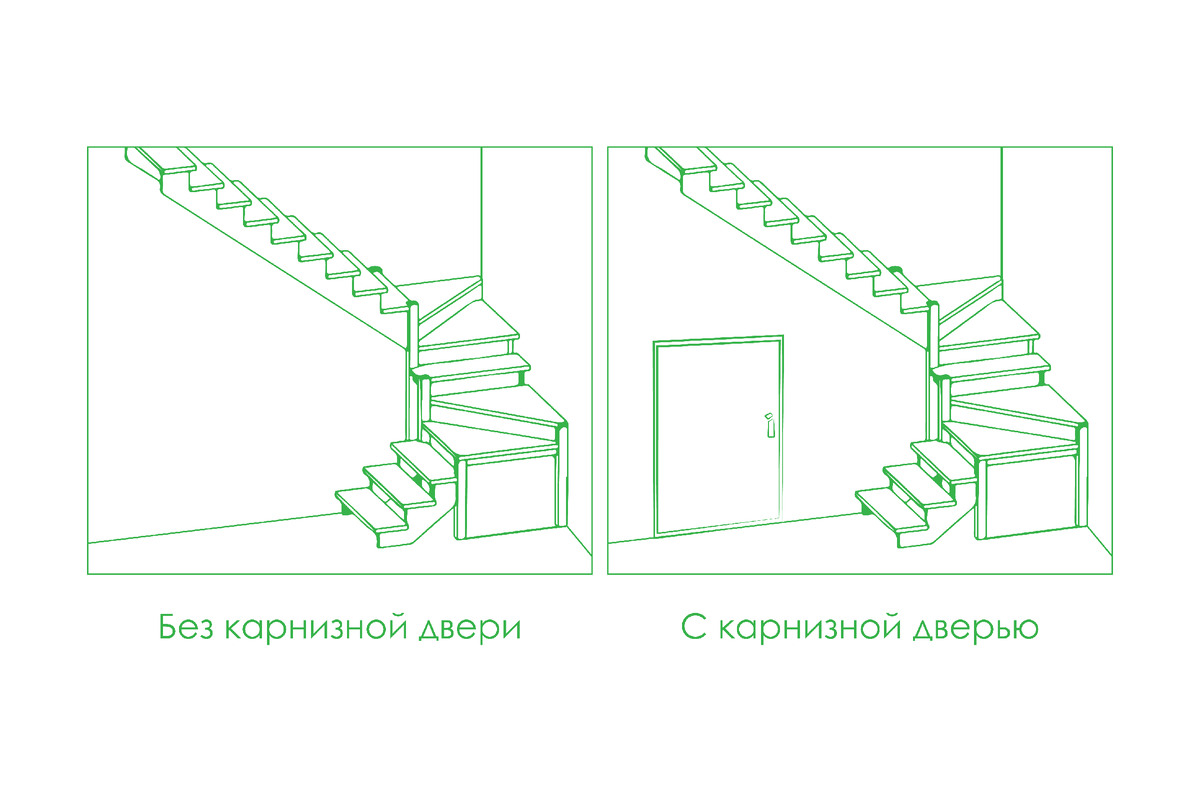 Без карнизной двери

С карнизной дверью