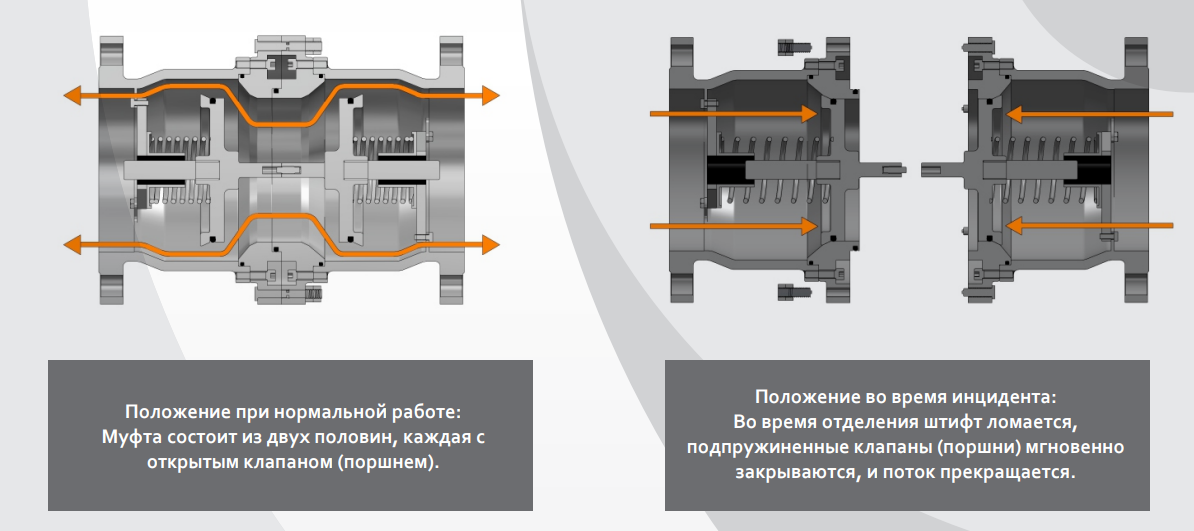 Положение при нормальной работе:
Муфта состоит из двух половин, каждая с открытым клапаном (поршнем).

Положение во время инцидента:
Во время отделения штифт ломается, подпружиненные клапаны (поршни) мгновенно закрываются, и поток прекращается.