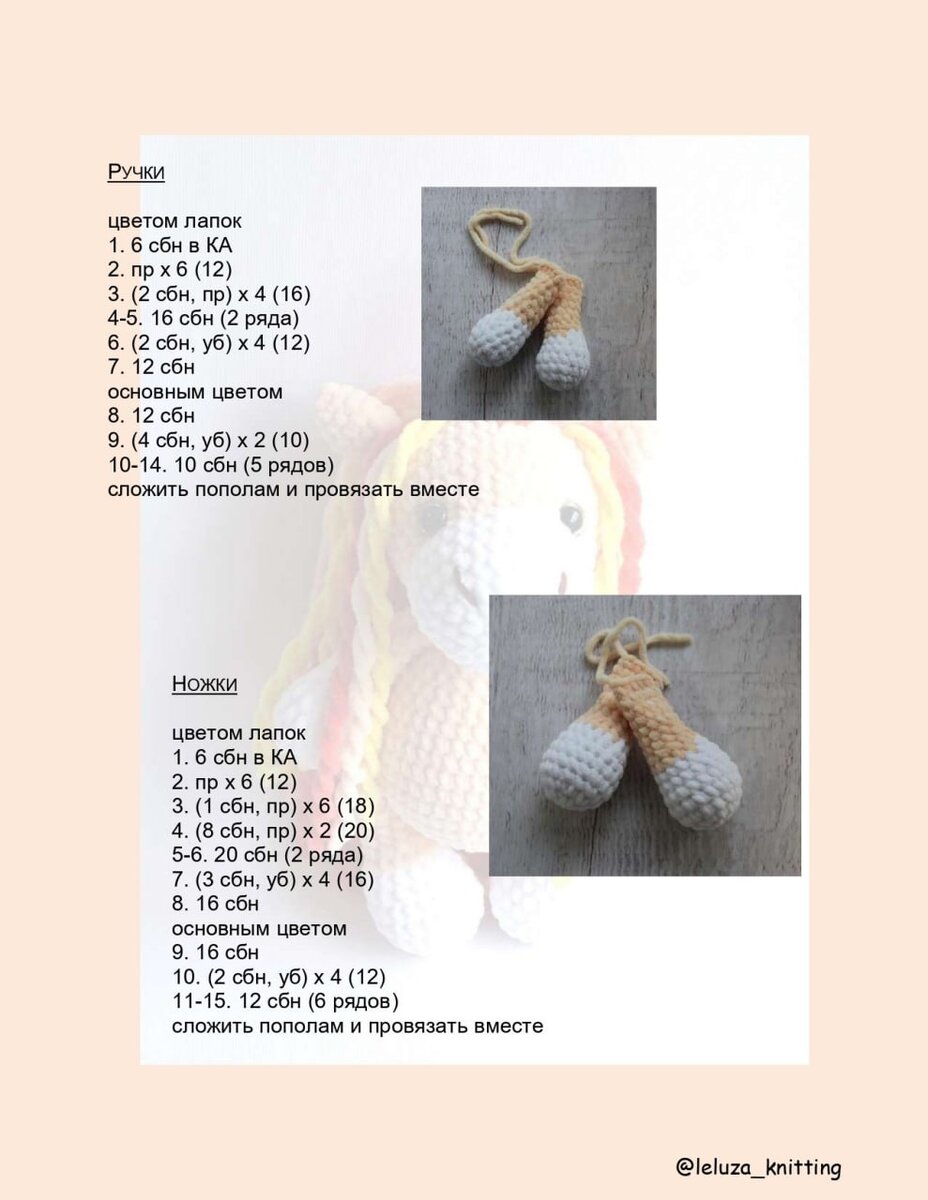 Ручки

цветом лапок
1. 6 сбн в КА
2. пр х 6 (12)
3. (2 сбн, пр) х 4 (16)
4-5. 16 сбн (2 ряда)
6. (2 сбн, уб) х 4 (12)
7. 12 сбн
основным цветом
8. 12 сбн
9. (4 сбн, уб) х 2 (10)
10-14. 10 сбн (5 рядов)
сложить пополам и провязать вместе

Ножки

цветом лапок
1. 6 сбн в КА
2. пр х 6 (12)
3. (1 сбн, пр) х 6 (18)
4. (8 сбн, пр) х 2 (20)
5-6. 20 сбн (2 ряда)
7. (3 сбн, уб) х 4 (16)
8. 16 сбн
основным цветом
9. 16 сбн
10. (2 сбн, уб) х 4 (12)
11-15. 12 сбн (6 рядов)
сложить пополам и провязать вместе

@leluza_knitting