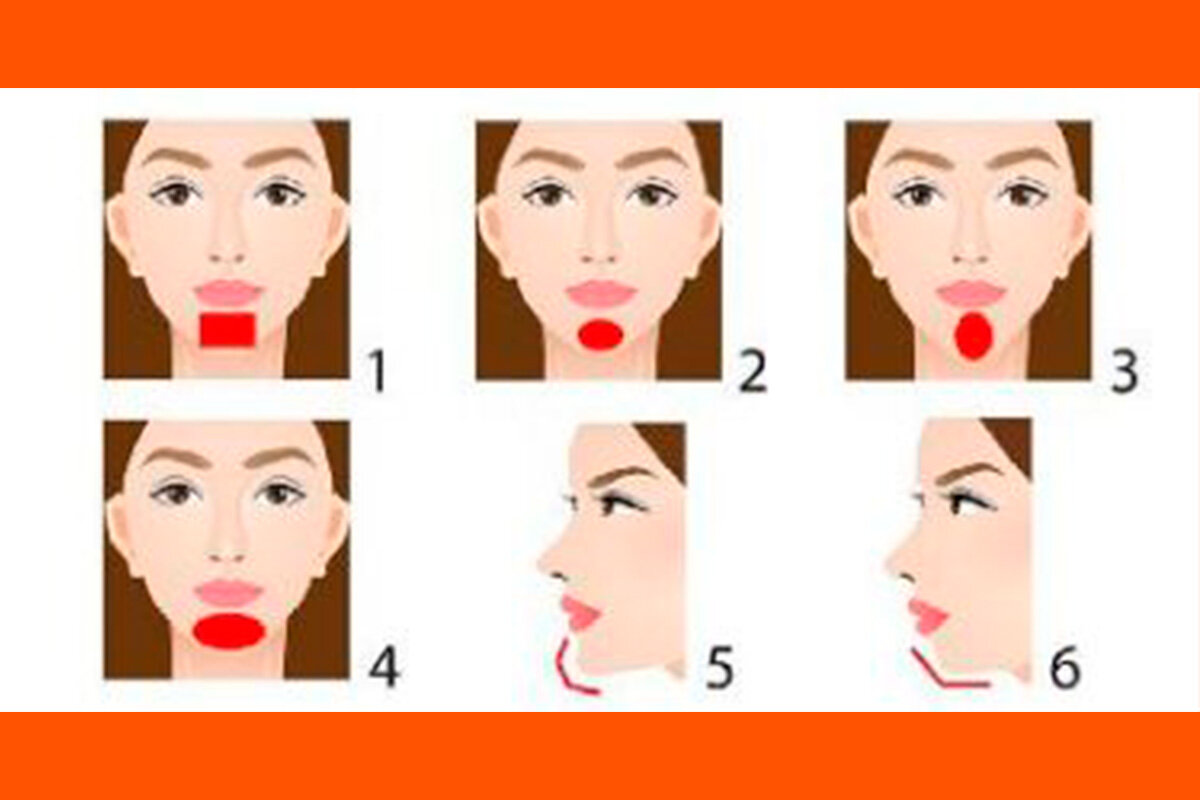 1
2
3
4
5
6