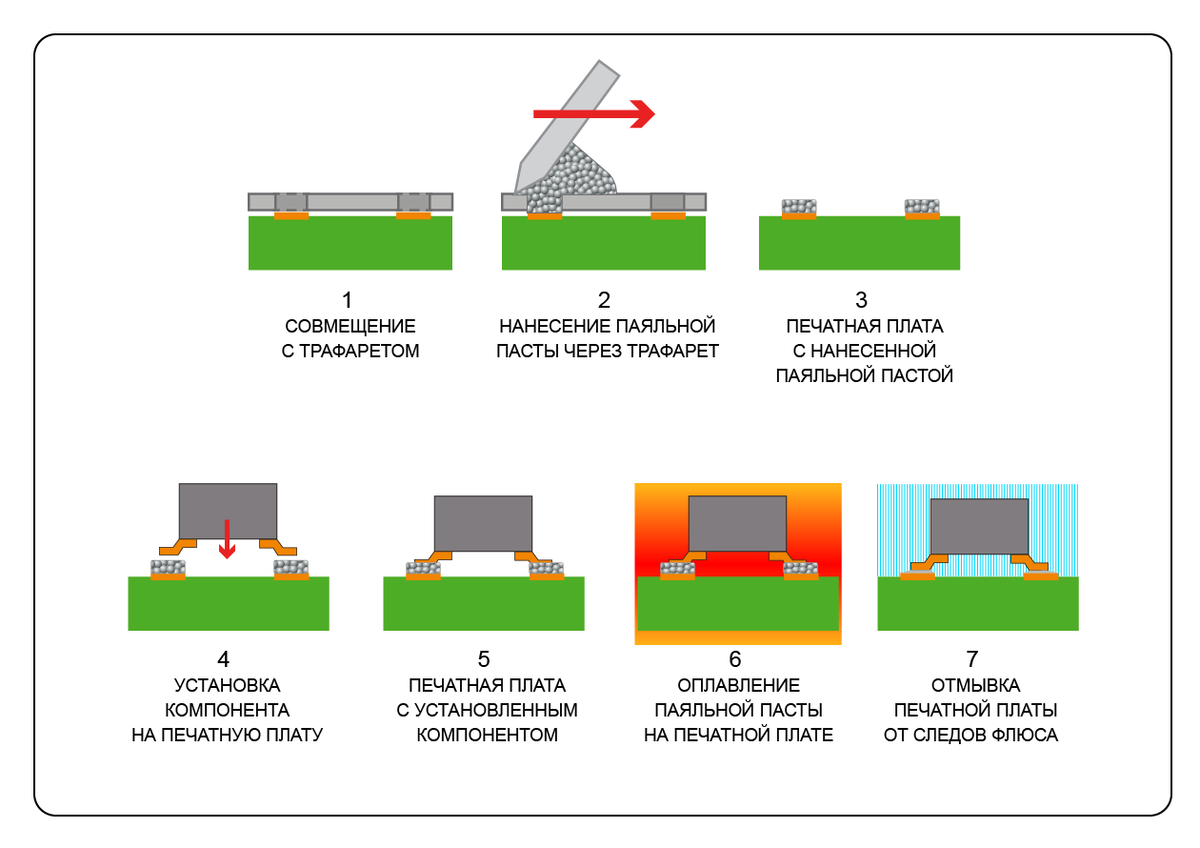 1
СОВМЕЩЕНИЕ
С ТРАФАРЕТОМ

2
НАНЕСЕНИЕ ПАЯЛЬНОЙ
ПАСТЫ ЧЕРЕЗ ТРАФАРЕТ

3
ПЕЧАТНАЯ ПЛАТА
С НАНЕСЕННОЙ
ПАЯЛЬНОЙ ПАСТОЙ

4
УСТАНОВКА
КОМПОНЕНТА
НА ПЕЧАТНУЮ ПЛАТУ

5
ПЕЧАТНАЯ ПЛАТА
С УСТАНОВЛЕННЫМ
КОМПОНЕНТОМ

6
ОПЛАВЛЕНИЕ
ПАЯЛЬНОЙ ПАСТЫ
НА ПЕЧАТНОЙ ПЛАТЕ

7
ОТМЫВКА
ПЕЧАТНОЙ ПЛАТЫ
ОТ СЛЕДОВ ФЛЮСА