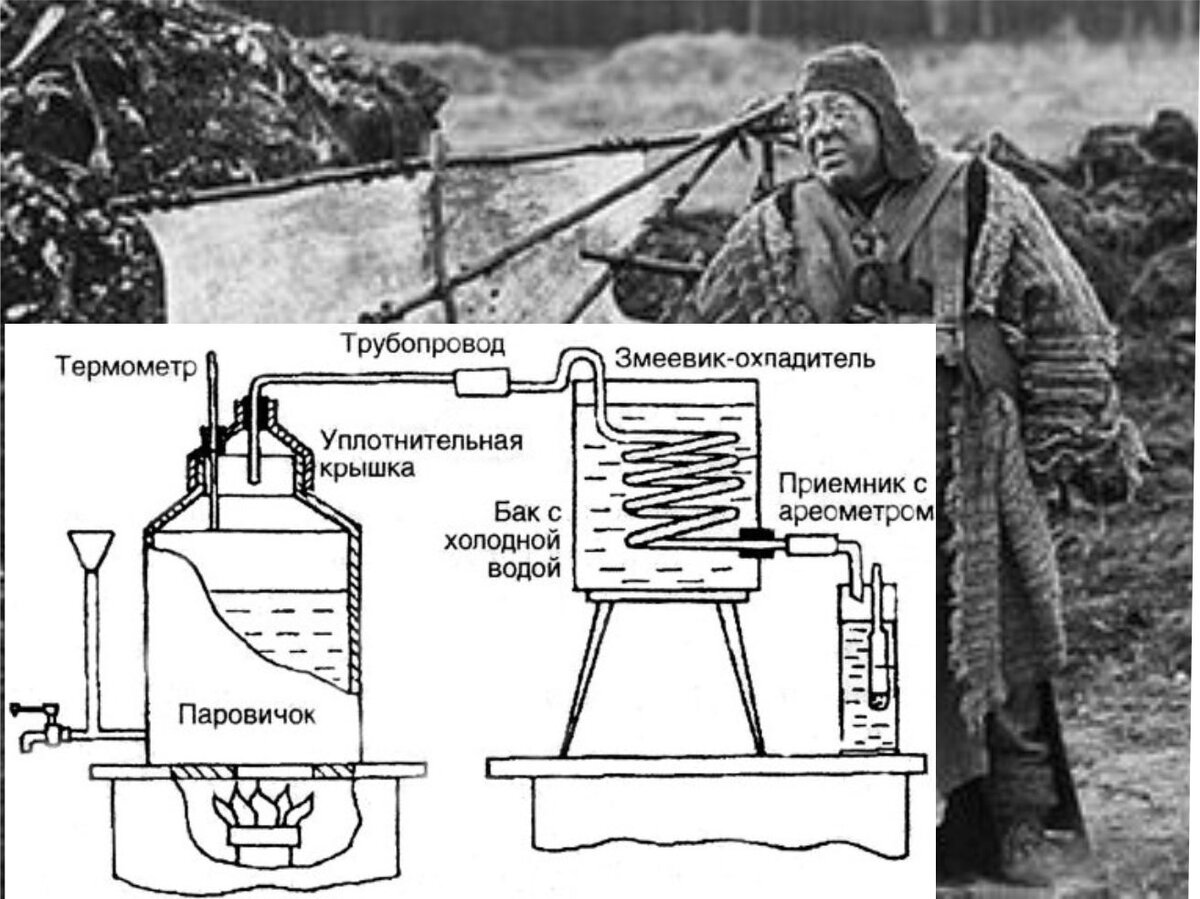 Термометр

Трубопровод

Змеевик-охладитель

Уплотнительная крышка

Бак с холодной водой

Приемник с ареометром

Паровичок