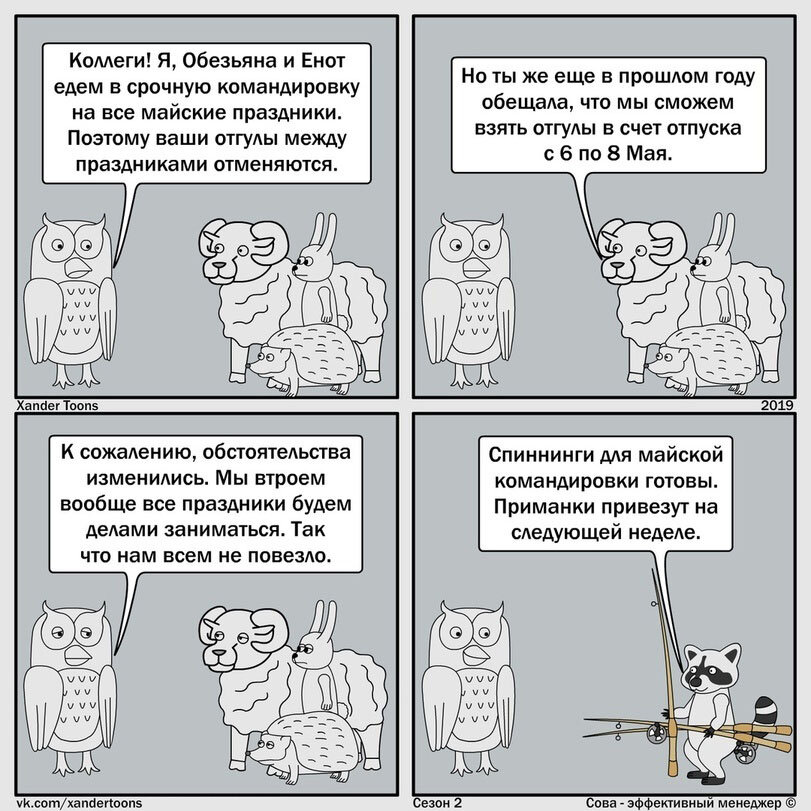 Коллеги! Я, Обезьяна и Енот едем в срочную командировку на все майские праздники. Поэтому ваши отгулы между праздниками отменяются.

Но ты же еще в прошлом году обещала, что мы сможем взять отгулы в счет отпуска с 6 по 8 Мая.

Xander Toons

2019

К сожалению, обстоятельства изменились. Мы втроем вообще все праздники будем делами заниматься. Так что нам всем не повезло.

Спиннинги для майской командировки готовы. Приманки привезут на следующей неделе.

vk.com/xandertoons

Сезон 2

Сова - эффективный менеджер ©