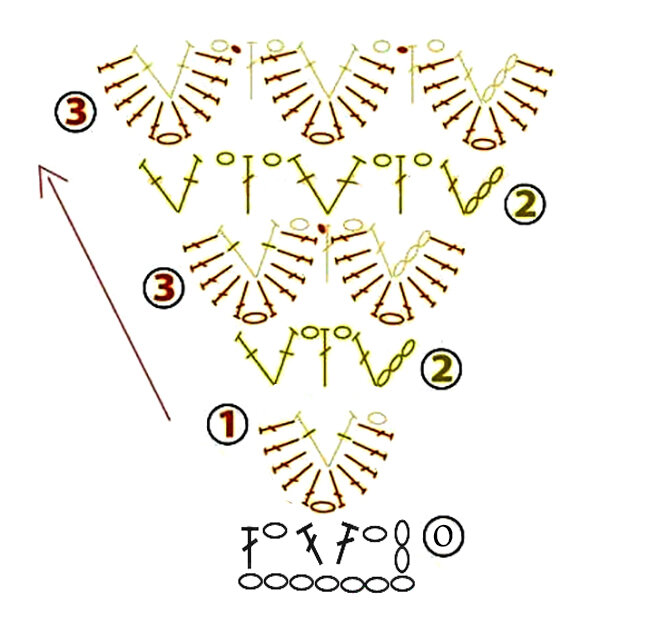 3
2
3
2
1
0