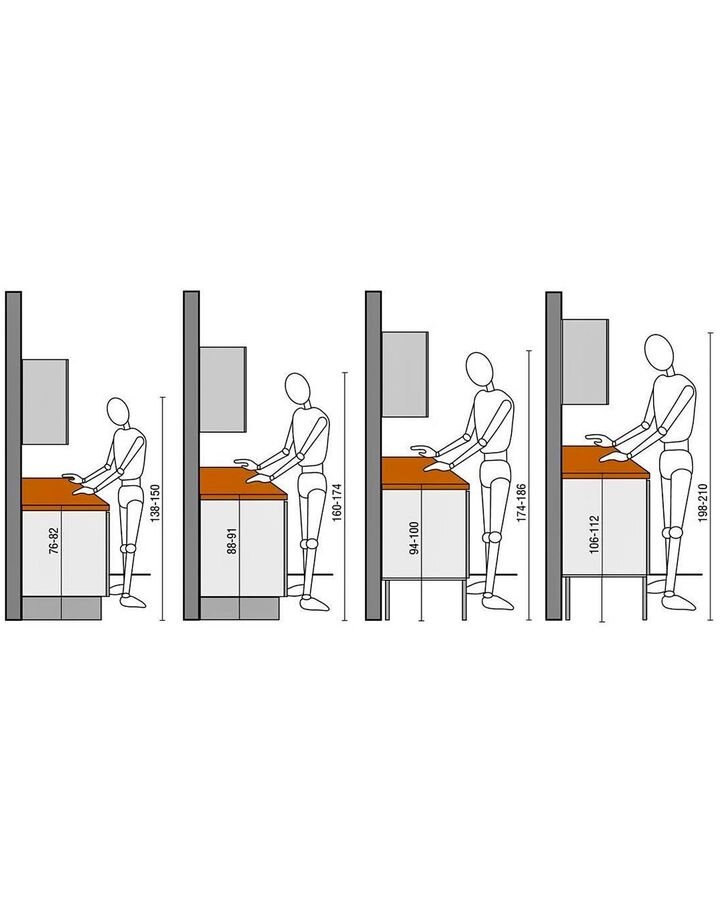 76-82
138-150
88-91
160-174
94-100
174-186
106-112
198-210