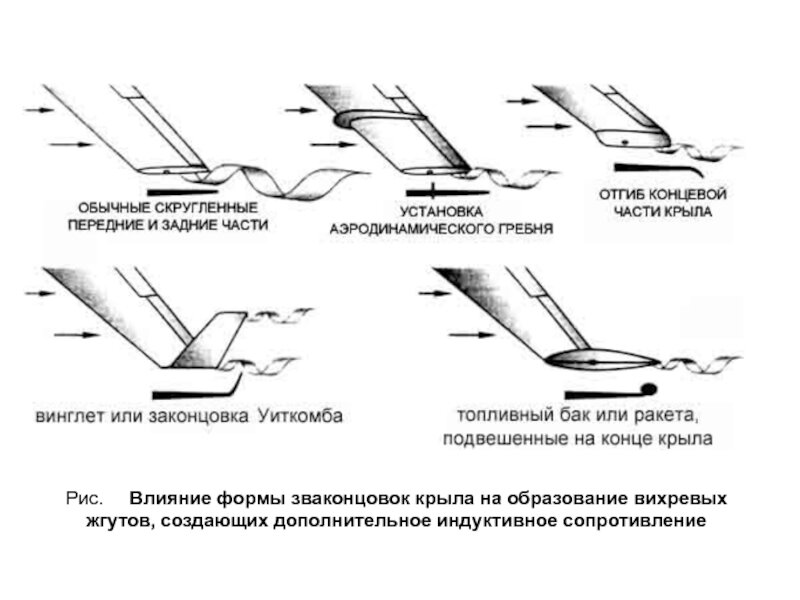 ОБЫЧНЫЕ СКРУГЛЕННЫЕ ПЕРЕДНИЕ И ЗАДНИЕ ЧАСТИ

УСТАНОВКА АЭРОДИНАМИЧЕСКОГО ГРЕБНЯ

ОТГИБ КОНЦЕВОЙ ЧАСТИ КРЫЛА

винглет или законцовка Уиткомба

топливный бак или ракета, подвешенные на конце крыла

Рис. Влияние формы зваконцовок крыла на образование вихревых жгутов, создающих дополнительное индуктивное сопротивление