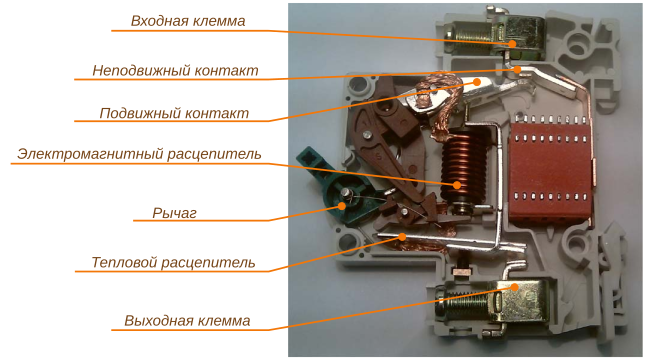 Входная клемма

Неподвижный контакт

Подвижный контакт

Электромагнитный расцепитель

Рычаг

Тепловой расцепитель

Выходная клемма