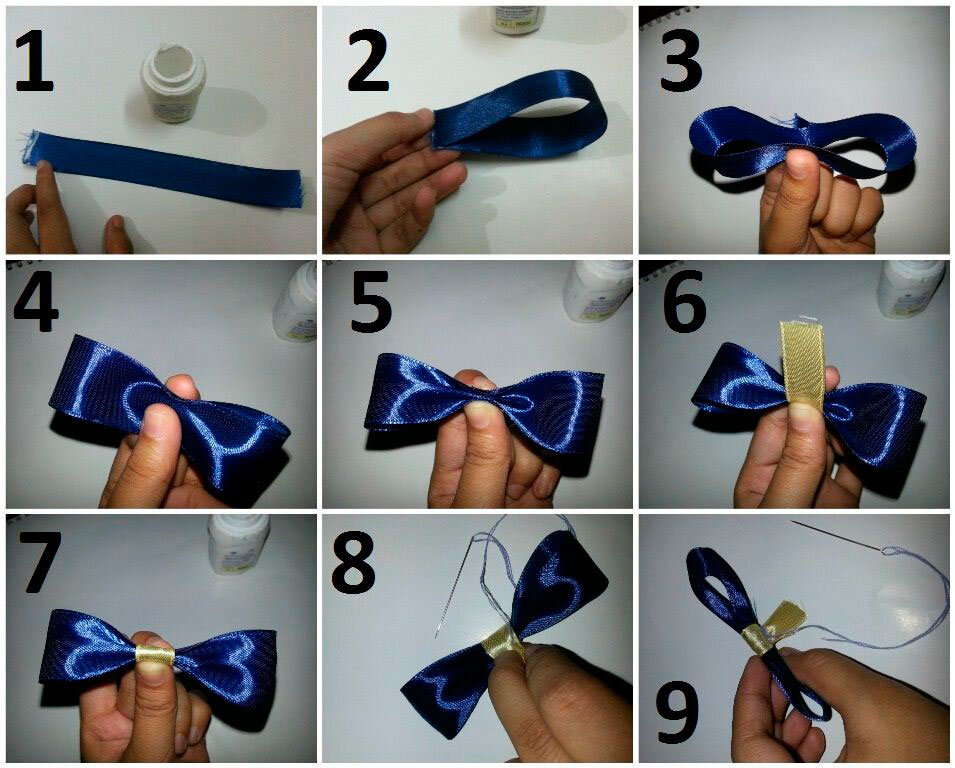 1
2
3
4
5
6
7
8
9