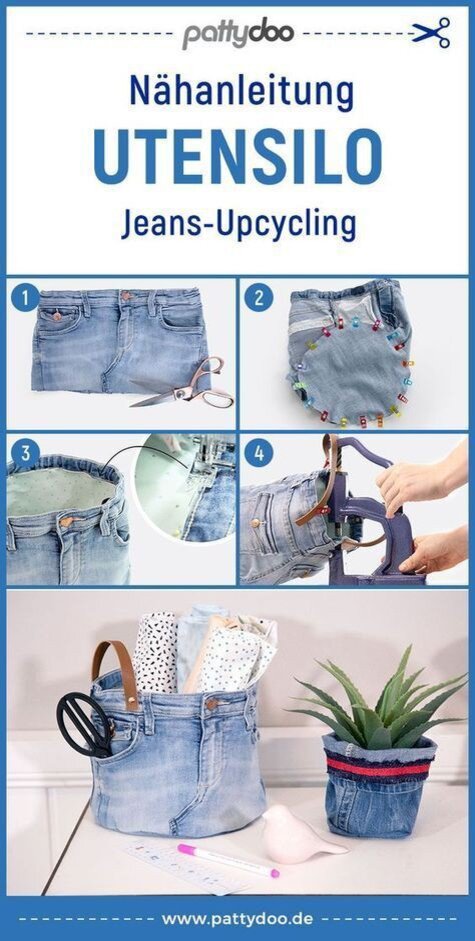 pattydoo

Nähanleitung
UTENSILO
Jeans-Upcycling

1

2

3

4

www.pattydoo.de