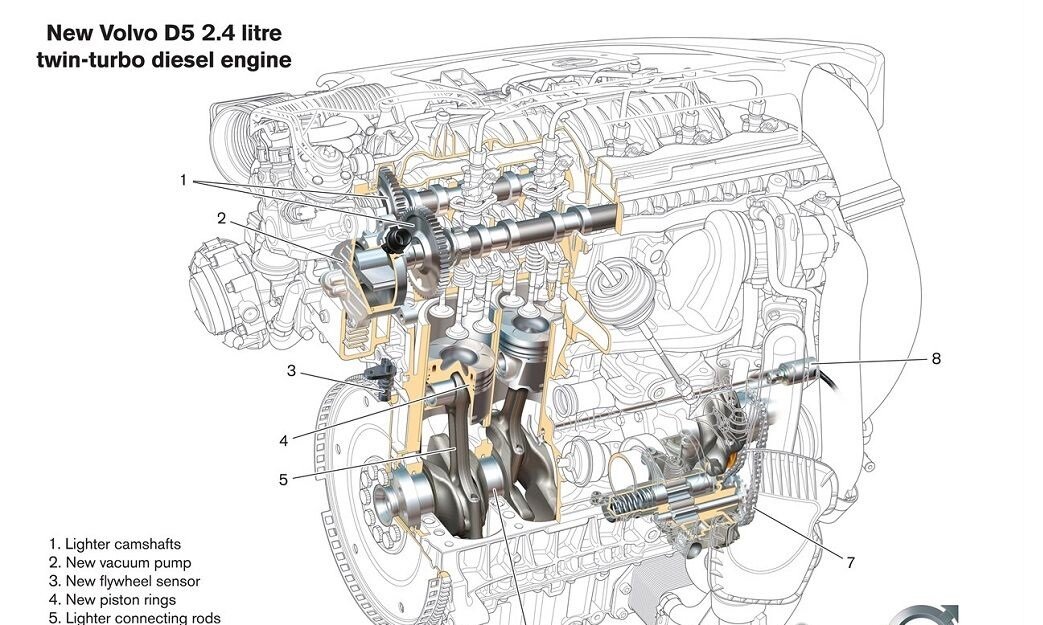 New Volvo D5 2.4 litre twin-turbo diesel engine

1

2

3

4

5

8

7

1. Lighter camshafts
2. New vacuum pump
3. New flywheel sensor
4. New piston rings
5. Lighter connecting rods