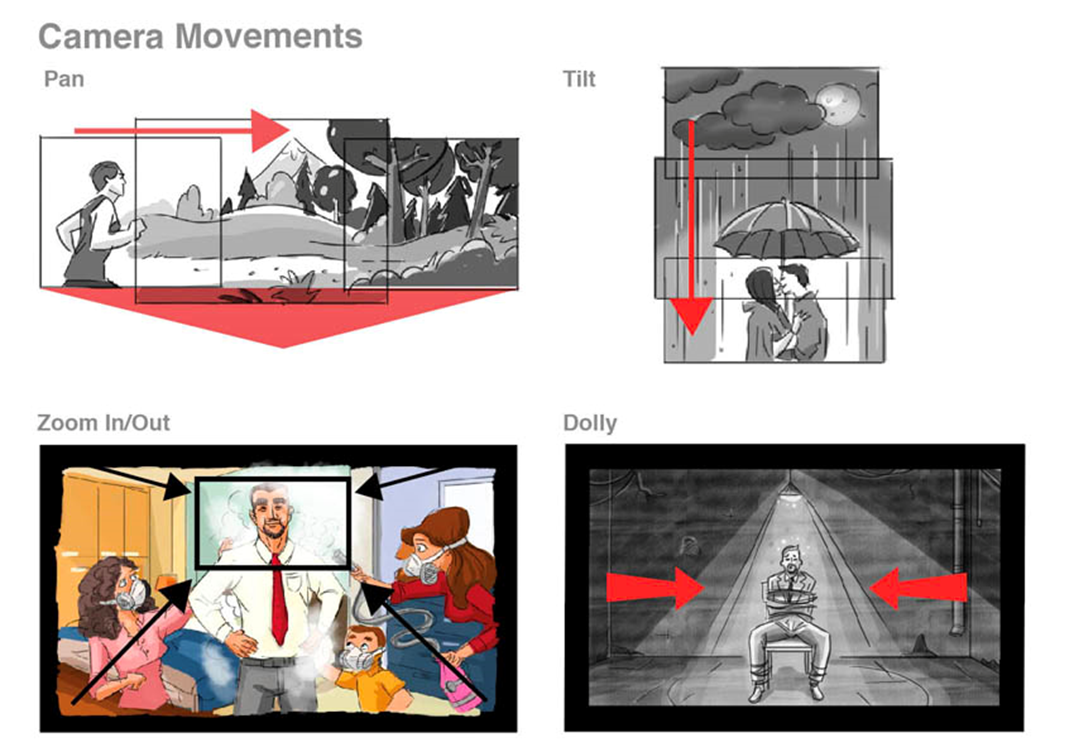 Camera Movements

Pan

Tilt

Zoom In/Out

Dolly