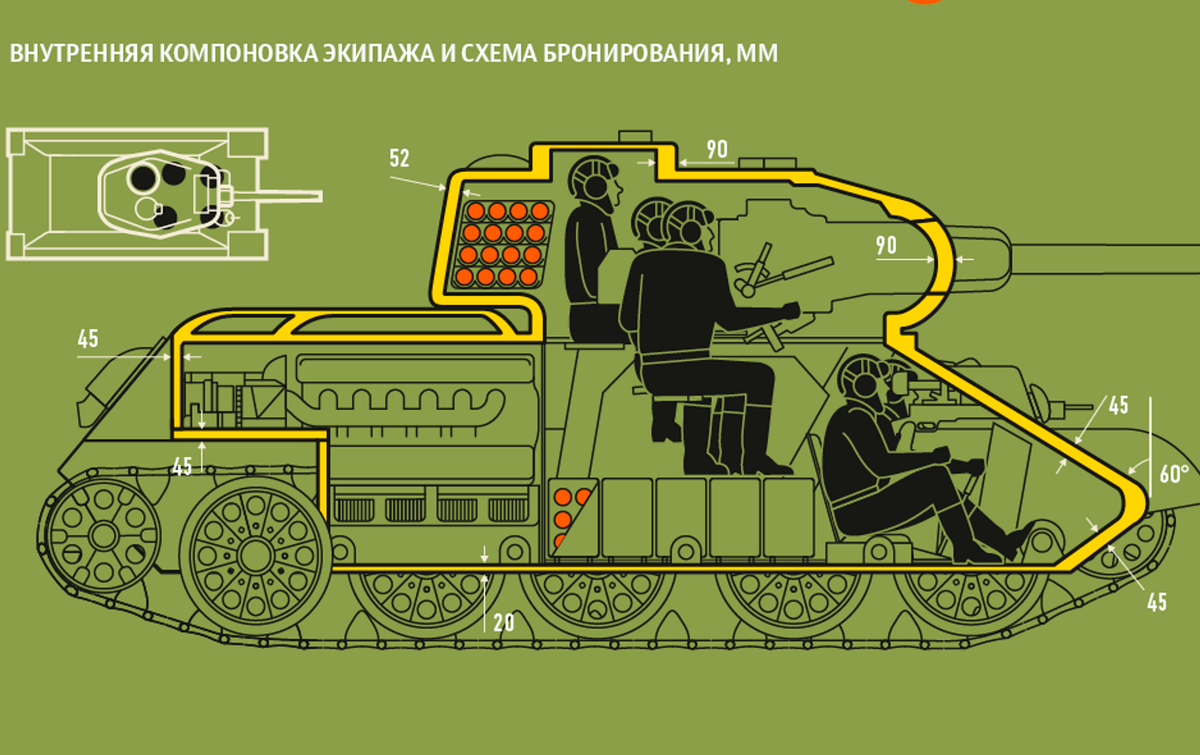 ВНУТРЕННЯЯ КОМПОНОВКА ЭКИПАЖА И СХЕМА БРОНИРОВАНИЯ, ММ

52

90

90

45

45

45

60°

45

20