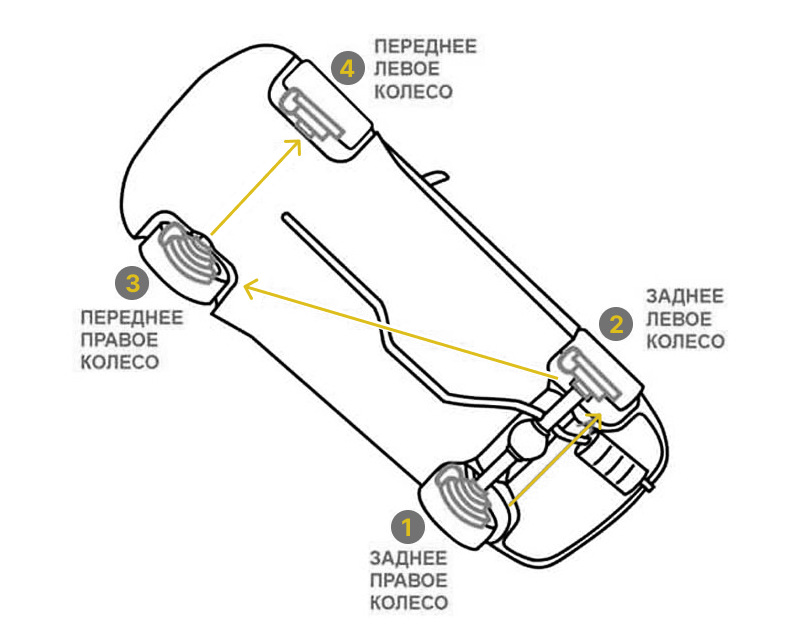 4
ПЕРЕДНЕЕ
ЛЕВОЕ
КОЛЕСО

3
ПЕРЕДНЕЕ
ПРАВОЕ
КОЛЕСО

2
ЗАДНЕЕ
ЛЕВОЕ
КОЛЕСО

1
ЗАДНЕЕ
ПРАВОЕ
КОЛЕСО