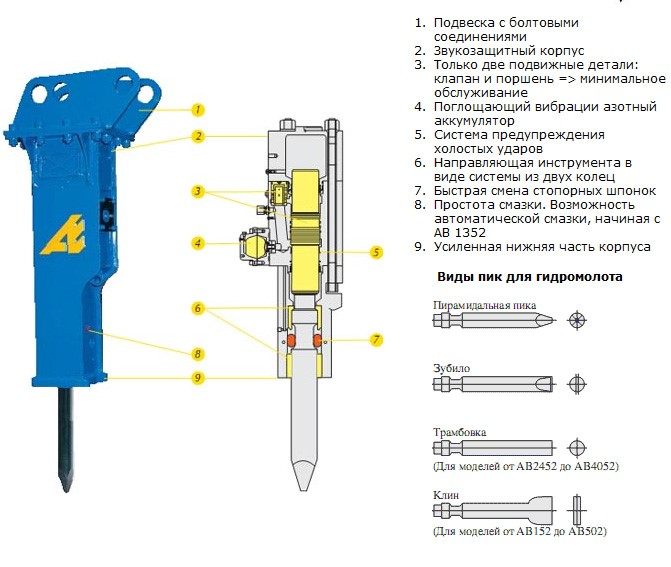 1
2
3
4
5
6
7
8
9

1. Подвеска с болтовыми соединениями
2. Звукозащитный корпус
3. Только две подвижные детали: клапан и поршень => минимальное обслуживание
4. Поглощающий вибрации азотный аккумулятор
5. Система предупреждения холостых ударов
6. Направляющая инструмента в виде системы из двух колец
7. Быстрая смена стопорных шпонок
8. Простота смазки. Возможность автоматической смазки, начиная с AB 1352
9. Усиленная нижняя часть корпуса

Виды пик для гидромолота

Пирамидальная пика

Зубило

Трамбовка
(Для моделей от AB2452 до AB4052)

Клин
(Для моделей от AB152 до AB502)