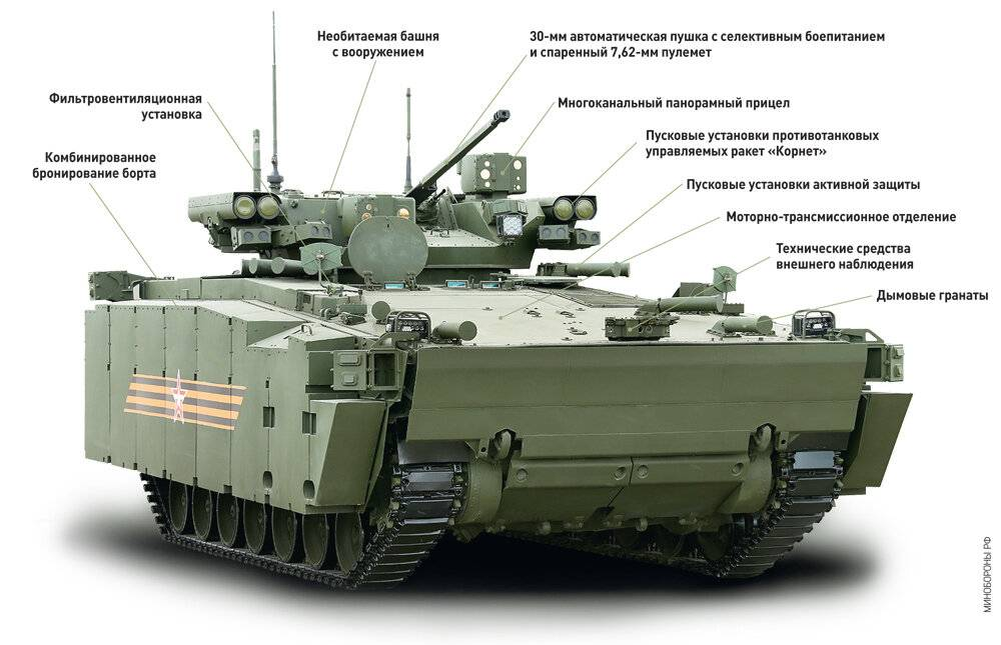 Необитаемая башня с вооружением

30-мм автоматическая пушка с селективным боепитанием и спаренный 7,62-мм пулемет

Фильтровентиляционная установка

Многоканальный панорамный прицел

Комбинированное бронирование борта

Пусковые установки противотанковых управляемых ракет «Корнет»

Пусковые установки активной защиты

Моторно-трансмиссионное отделение

Технические средства внешнего наблюдения

Дымовые гранаты

МИНОБОРОНЫ РФ