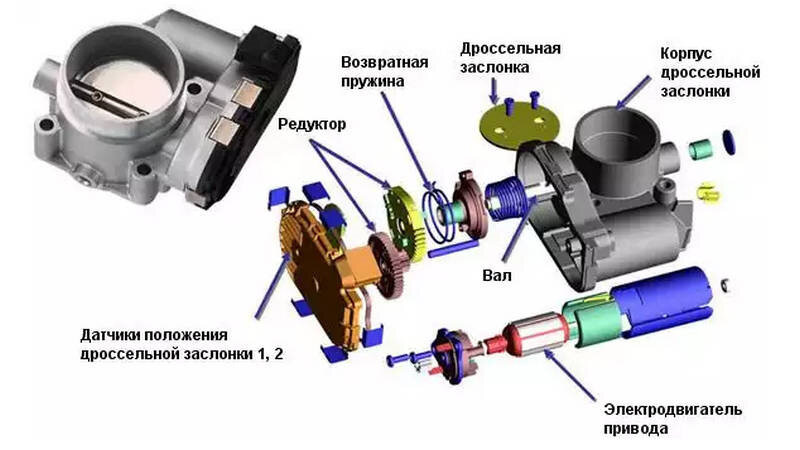 Возвратная пружина

Дроссельная заслонка

Корпус дроссельной заслонки

Редуктор

Вал

Датчики положения дроссельной заслонки 1, 2

Электродвигатель привода