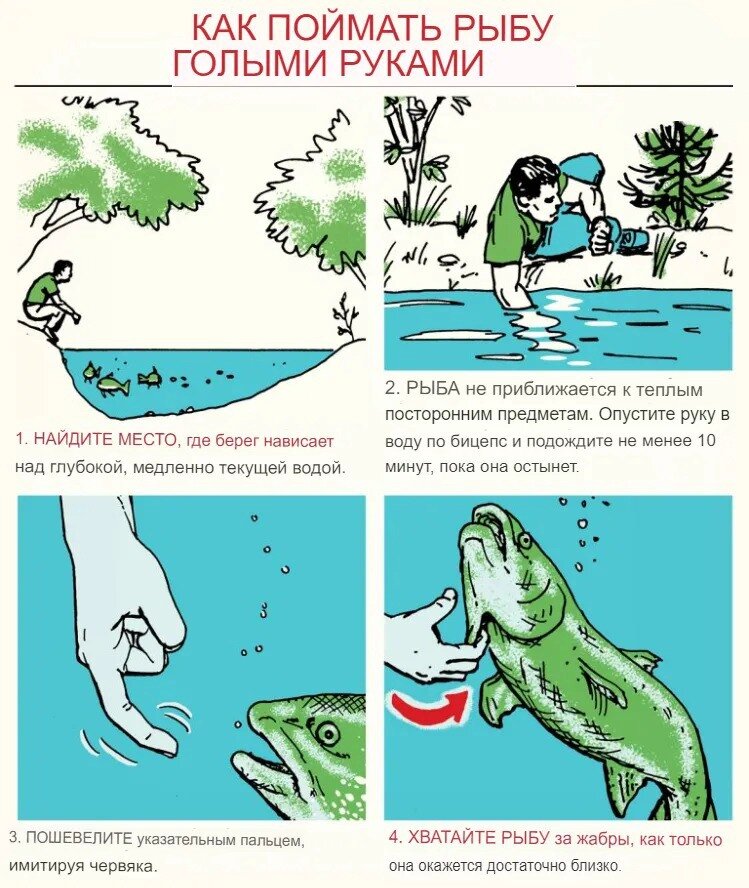 КАК ПОЙМАТЬ РЫБУ ГОЛЫМИ РУКАМИ

1. НАЙДИТЕ МЕСТО, где берег нависает над глубокой, медленно текущей водой.

2. РЫБА не приближается к теплым посторонним предметам. Опустите руку в воду по бицепс и подождите не менее 10 минут, пока она остынет.

3. ПОШЕВЕЛИТЕ указательным пальцем, имитируя червяка.

4. ХВАТАЙТЕ РЫБУ за жабры, как только она окажется достаточно близко.