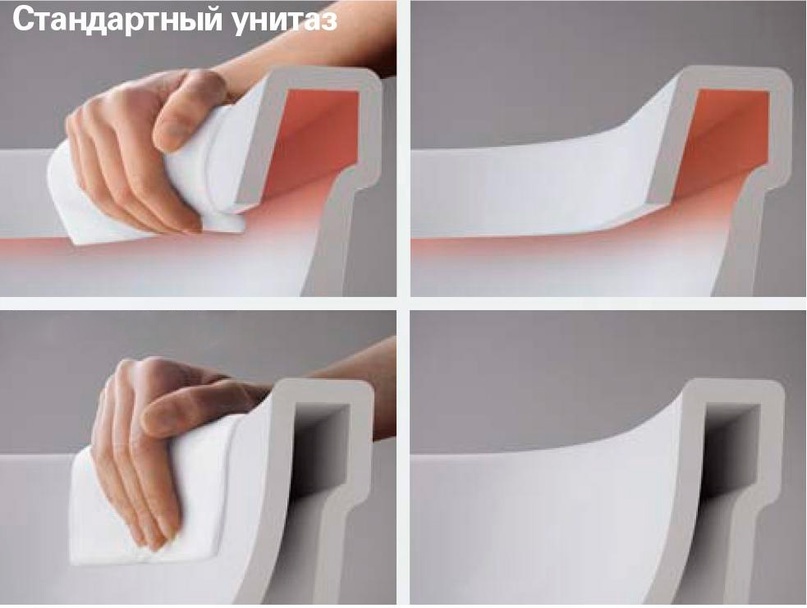 Стандартный унитаз