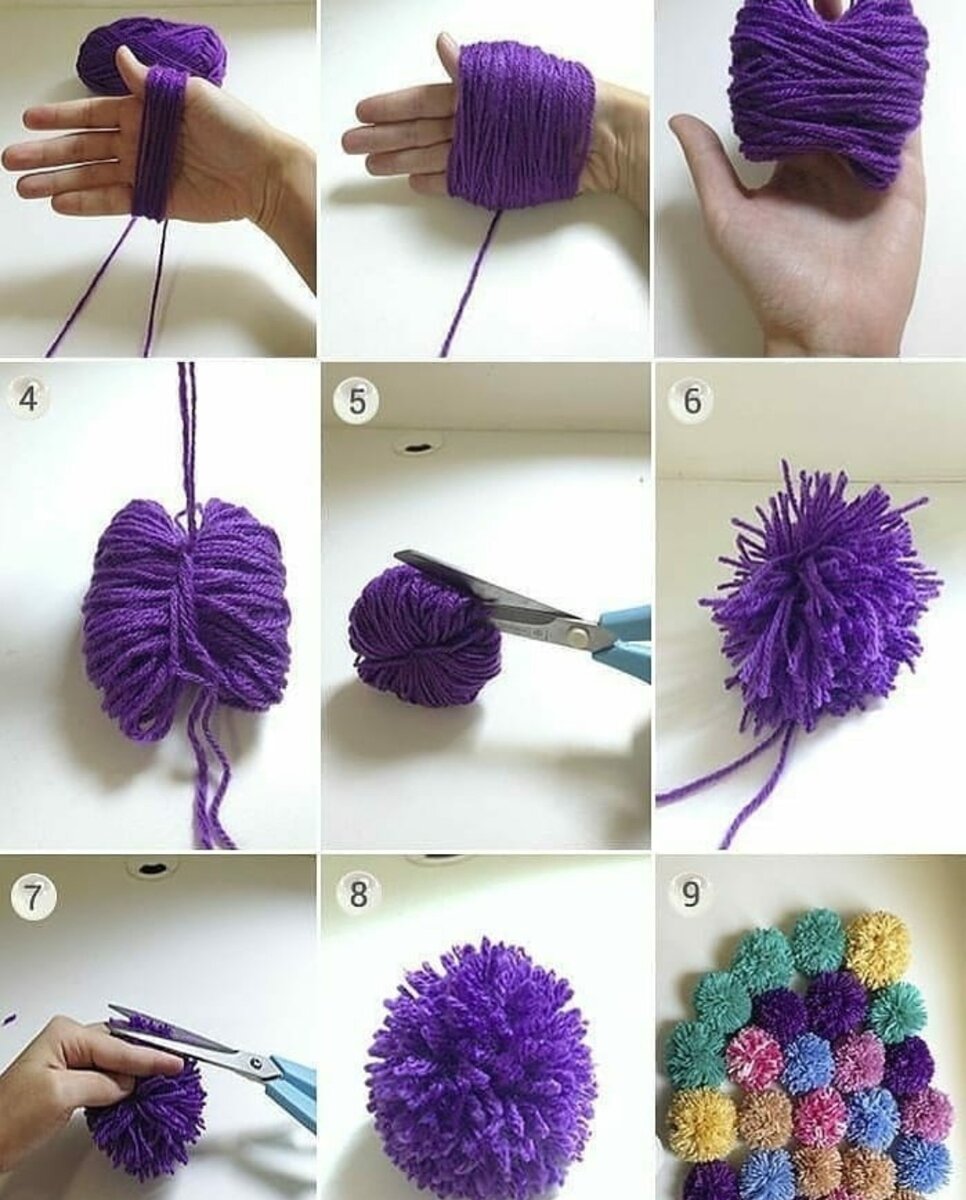 4
5
6
7
8
9