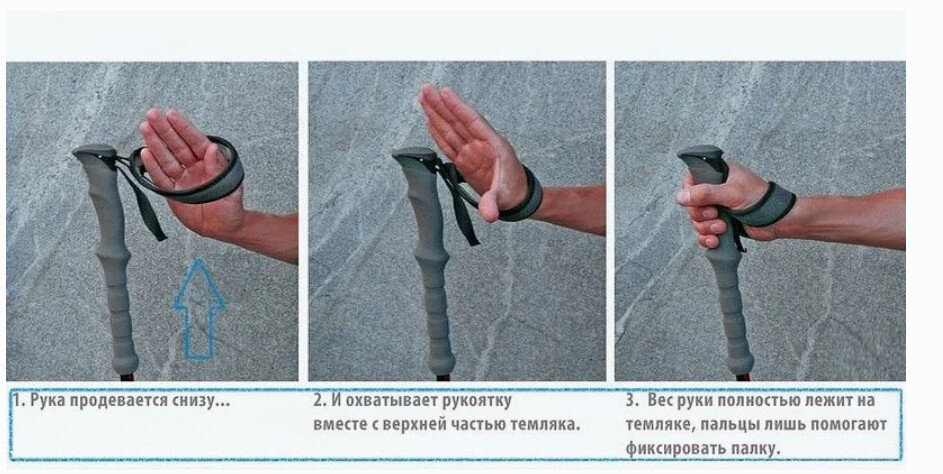 1. Рука продевается снизу...

2. И охватывает рукоятку вместе с верхней частью темляка.

3. Вес руки полностью лежит на темляке, пальцы лишь помогают фиксировать палку.