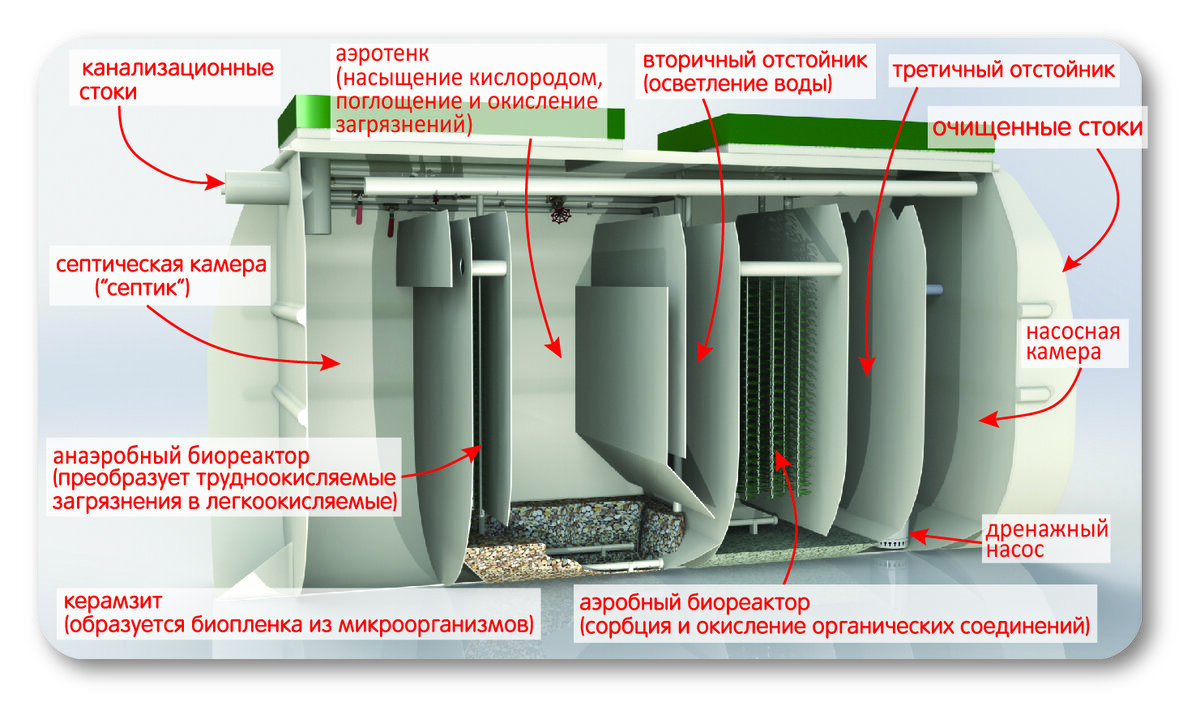 канализационные стоки

аэротенк (насыщение кислородом, поглощение и окисление загрязнений)

вторичный отстойник (осветление воды)

третичный отстойник

очищенные стоки

септическая камера ("септик")

насосная камера

анаэробный биореактор (преобразует трудноокисляемые загрязнения в легкоокисляемые)

дренажный насос

керамзит (образуется биопленка из микроорганизмов)

аэробный биореактор (сорбция и окисление органических соединений)