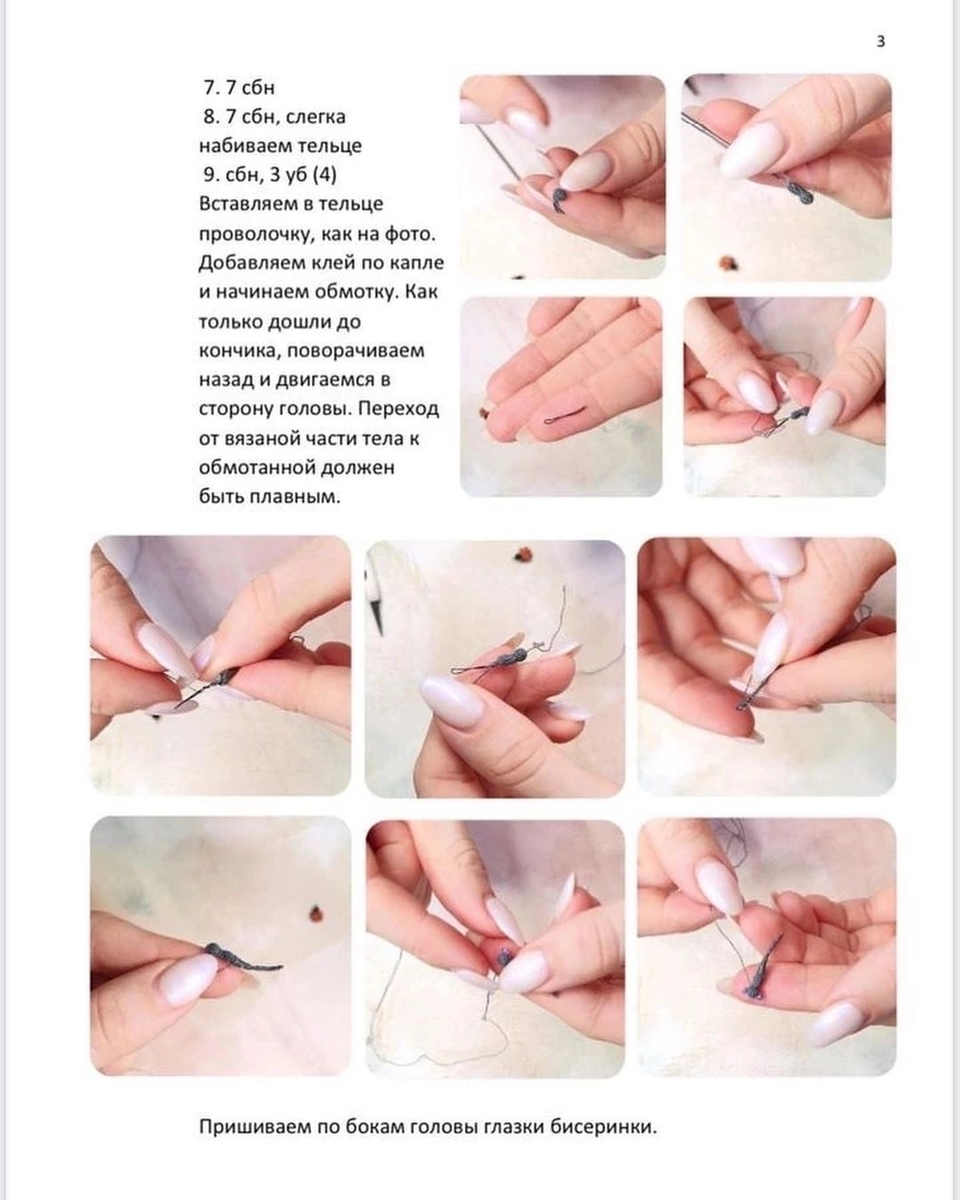 3

7. 7 сбн
8. 7 сбн, слегка набиваем тельце
9. сбн, 3 уб (4)
Вставляем в тельце проволочку, как на фото. Добавляем клей по капле и начинаем обмотку. Как только дошли до кончика, поворачиваем назад и двигаемся в сторону головы. Переход от вязаной части тела к обмотанной должен быть плавным.

Пришиваем по бокам головы глазки бисеринки.