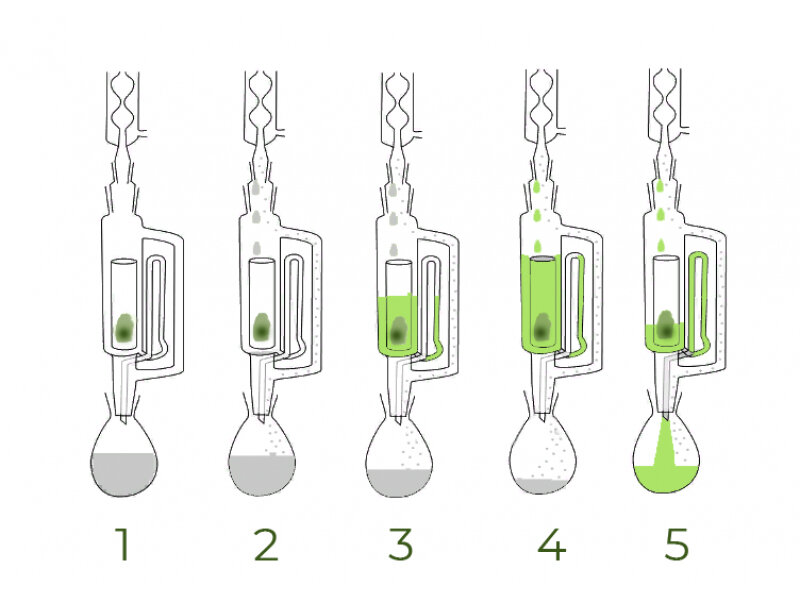 1 2 3 4 5