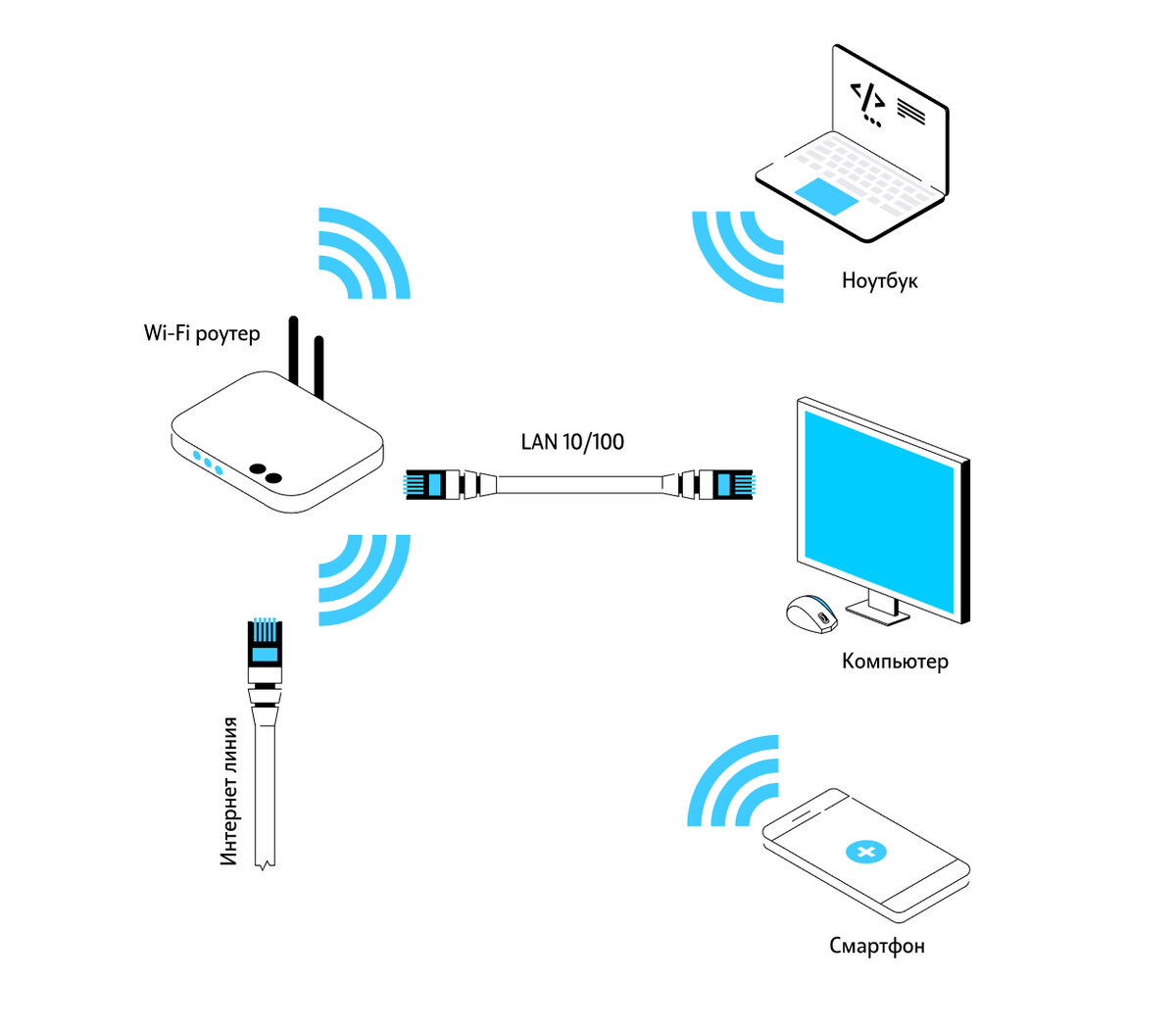 Ноутбук

Wi-Fi роутер

LAN 10/100

Компьютер

Интернет линия

Смартфон