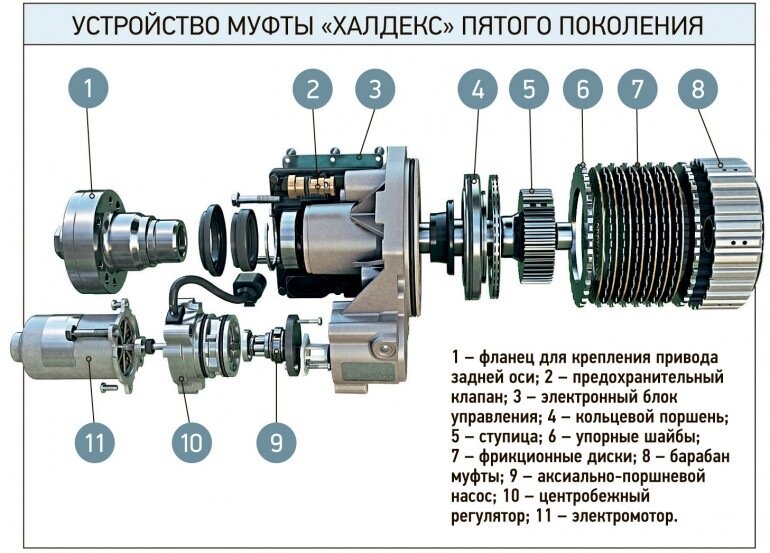 УСТРОЙСТВО МУФТЫ «ХАЛДЕКС» ПЯТОГО ПОКОЛЕНИЯ

1

2

3

4

5

6

7

8

11

10

9

1 – фланец для крепления привода задней оси; 2 – предохранительный клапан; 3 – электронный блок управления; 4 – кольцевой поршень; 5 – ступица; 6 – упорные шайбы; 7 – фрикционные диски; 8 – барабан муфты; 9 – аксиально-поршневой насос; 10 – центробежный регулятор; 11 – электромотор.