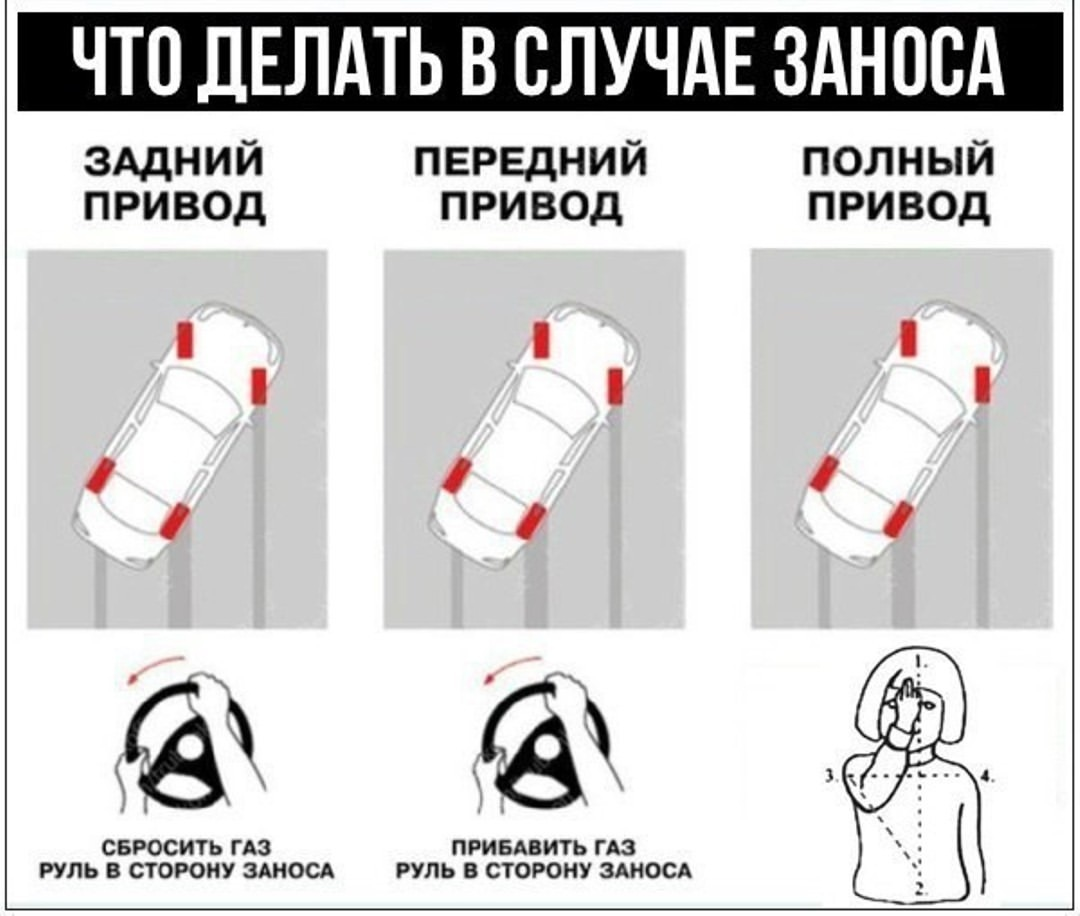 ЧТО ДЕЛАТЬ В СЛУЧАЕ ЗАНОСА

ЗАДНИЙ ПРИВОД

ПЕРЕДНИЙ ПРИВОД

ПОЛНЫЙ ПРИВОД

СБРОСИТЬ ГАЗ
РУЛЬ В СТОРОНУ ЗАНОСА

ПРИБАВИТЬ ГАЗ
РУЛЬ В СТОРОНУ ЗАНОСА

1.
3.
4.
2.