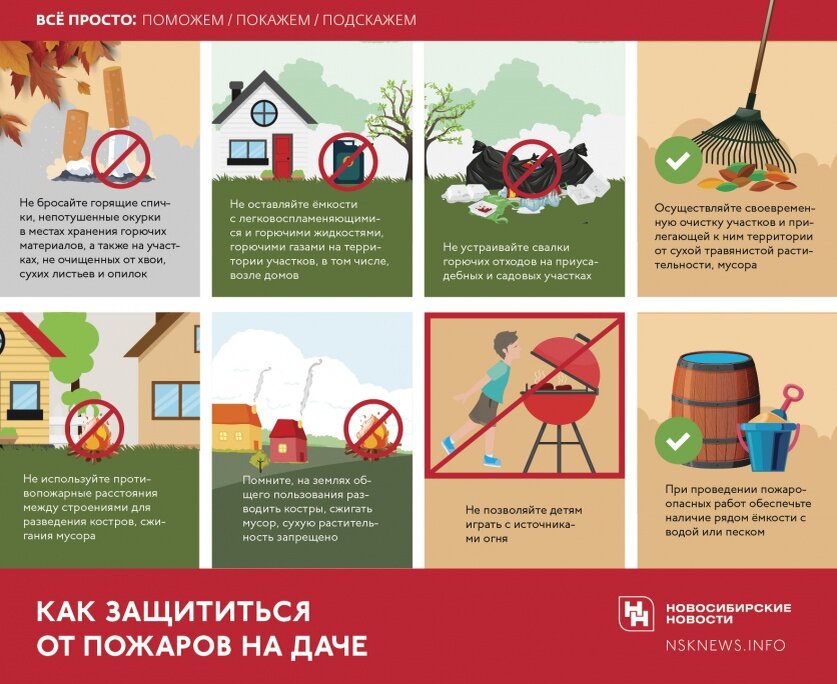 ВСЁ ПРОСТО: ПОМОЖЕМ / ПОКАЖЕМ / ПОДСКАЖЕМ

Не бросайте горящие спички, непотушенные окурки в местах хранения горючих материалов, а также на участках, не очищенных от хвои, сухих листьев и опилок

Не оставляйте ёмкости с легковоспламеняющимися и горючими жидкостями, горючими газами на территории участков, в том числе, возле домов

Не устраивайте свалки горючих отходов на приусадебных и садовых участках

Осуществляйте своевременную очистку участков и прилегающей к ним территории от сухой травянистой растительности, мусора

Не используйте противопожарные расстояния между строениями для разведения костров, сжигания мусора

Помните, на землях общего пользования разводить костры, сжигать мусор, сухую растительность запрещено

Не позволяйте детям играть с источниками огня

При проведении пожароопасных работ обеспечьте наличие рядом ёмкости с водой или песком

КАК ЗАЩИТИТЬСЯ ОТ ПОЖАРОВ НА ДАЧЕ

НОВОСИБИРСКИЕ НОВОСТИ
NSKNEWS.INFO